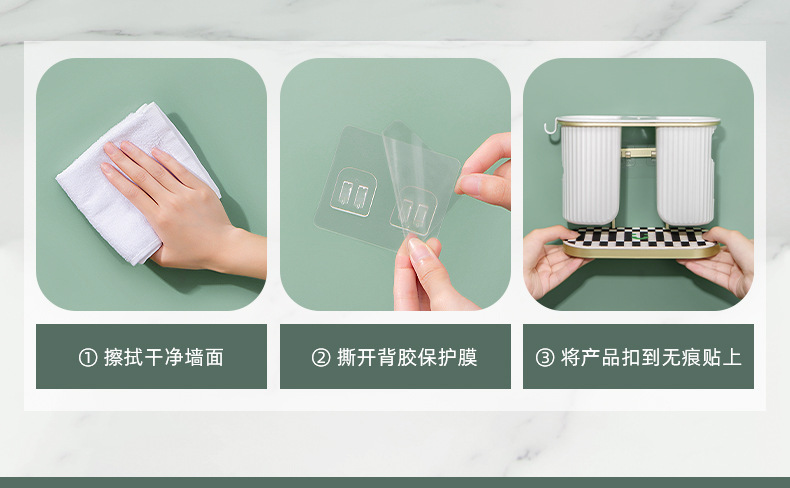 ① 擦拭干净墙面

② 撕开背胶保护膜

③ 将产品扣到无痕贴上