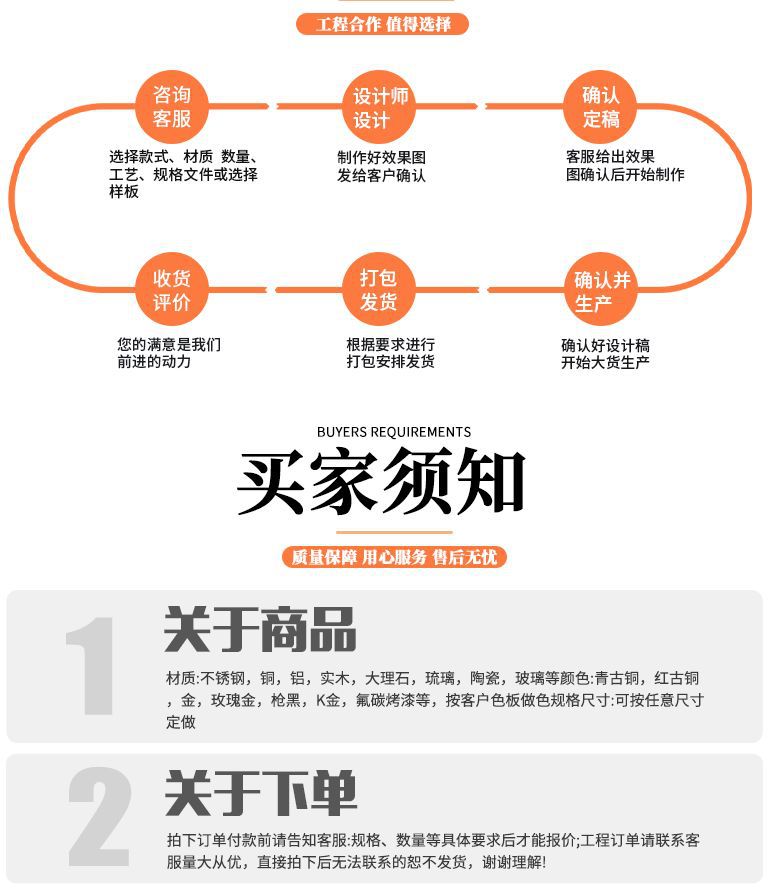 工程合作 值得选择

咨询客服

选择款式、材质 数量、工艺、规格文件或选择样板

设计师设计

制作好效果图发给客户确认

确认定稿

客服给出效果图确认后开始制作

收货评价

您的满意是我们前进的动力

打包发货

根据要求进行打包安排发货

确认并生产

确认好设计稿开始大货生产

BUYERS REQUIREMENTS

买家须知

质量保障 用心服务 售后无忧

1

关于商品

材质:不锈钢，铜，铝，实木，大理石，琉璃，陶瓷，玻璃等颜色:青古铜，红古铜，金，玫瑰金，枪黑，K金，氟碳烤漆等，按客户色板做色规格尺寸:可按任意尺寸定做

2

关于下单

拍下订单付款前请告知客服:规格、数量等具体要求后才能报价;工程订单请联系客服量大从优，直接拍下后无法联系的恕不发货，谢谢理解!