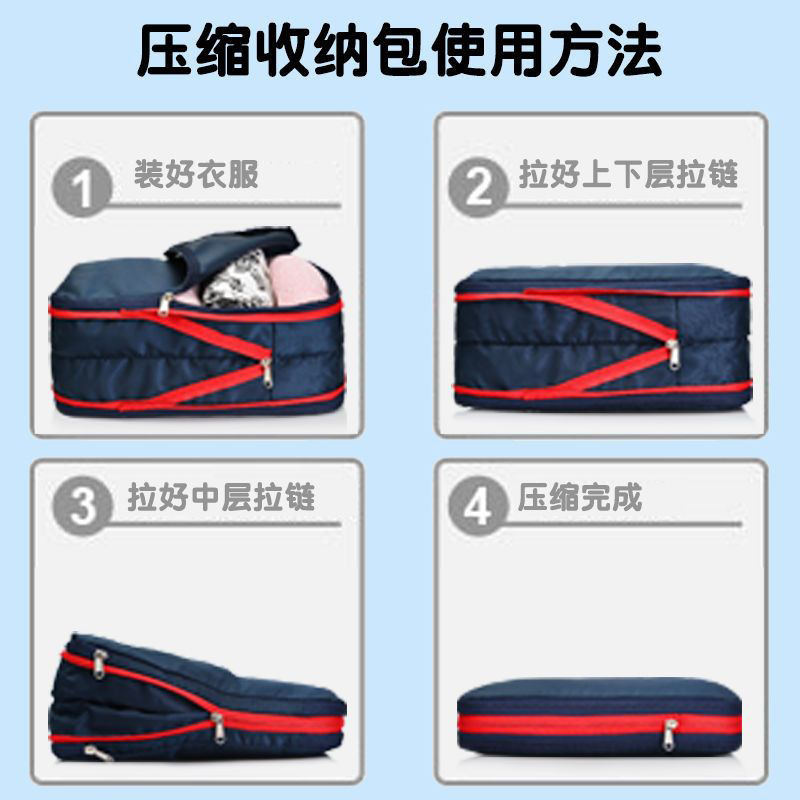 压缩收纳包使用方法

1 装好衣服

2 拉好上下层拉链

3 拉好中层拉链

4 压缩完成