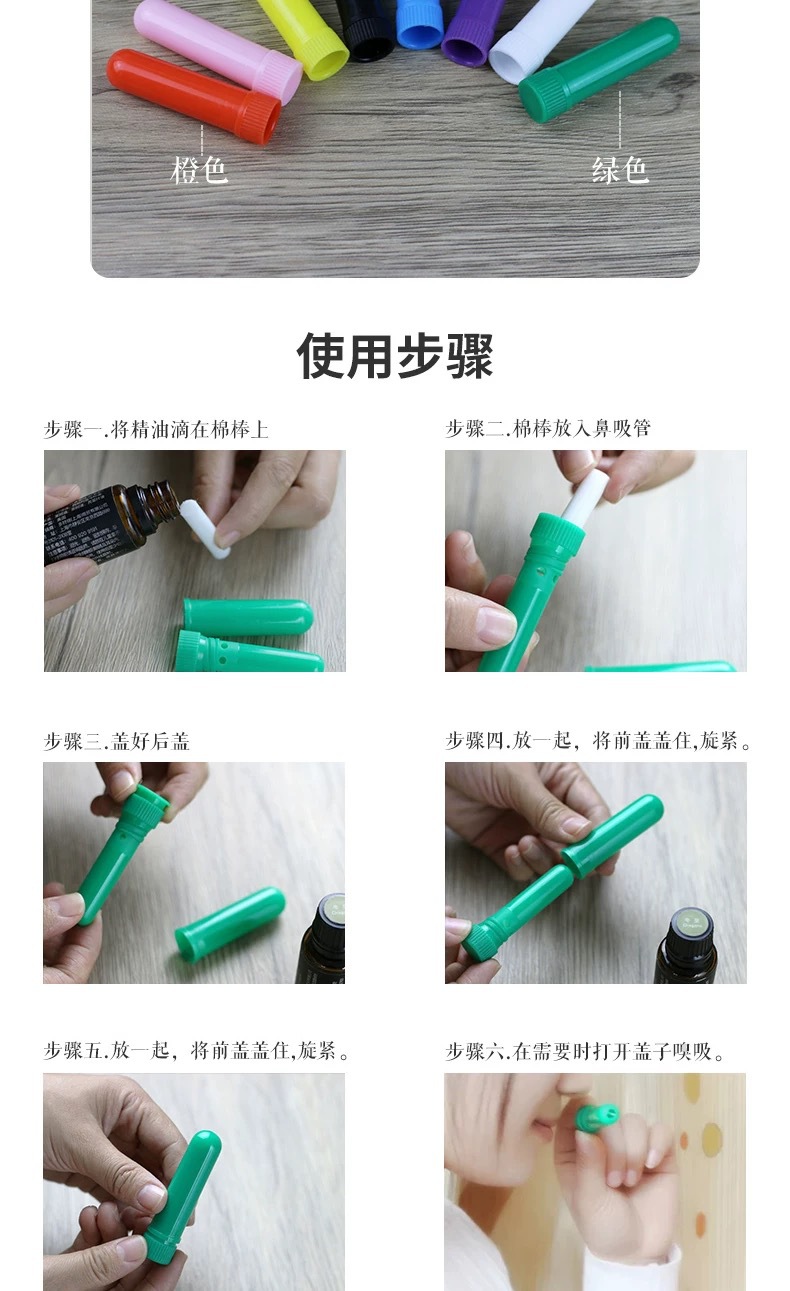 橙色

绿色

使用步骤

步骤一.将精油滴在棉棒上

步骤二.棉棒放入鼻吸管

步骤三.盖好后盖

步骤四.放一起，将前盖盖住,旋紧。

步骤五.放一起，将前盖盖住,旋紧。

步骤六.在需要时打开盖子嗅吸。