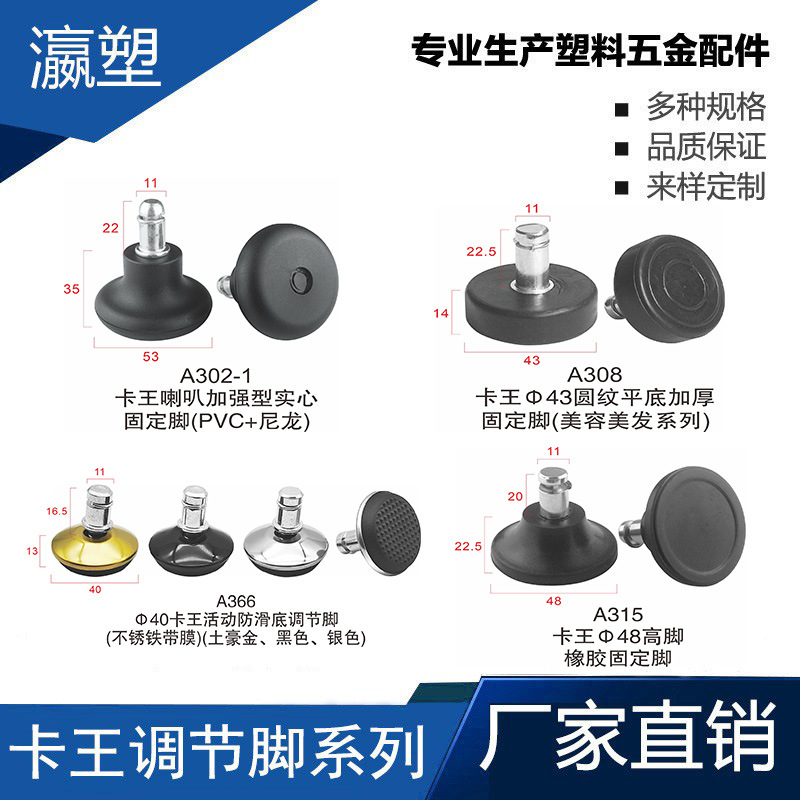 瀛塑

专业生产塑料五金配件

■ 多种规格
■ 品质保证
■ 来样定制

11
22
35
53
A302-1
卡王喇叭加强型实心
固定脚(PVC+尼龙)

11
22.5
14
43
A308
卡王Φ43圆纹平底加厚
固定脚(美容美发系列)

11
16.5
13
40
A366
Φ40卡王活动防滑底调节脚
(不锈铁带膜)(土豪金、黑色、银色)

11
20
22.5
48
A315
卡王Φ48高脚
橡胶固定脚

卡王调节脚系列

厂家直销