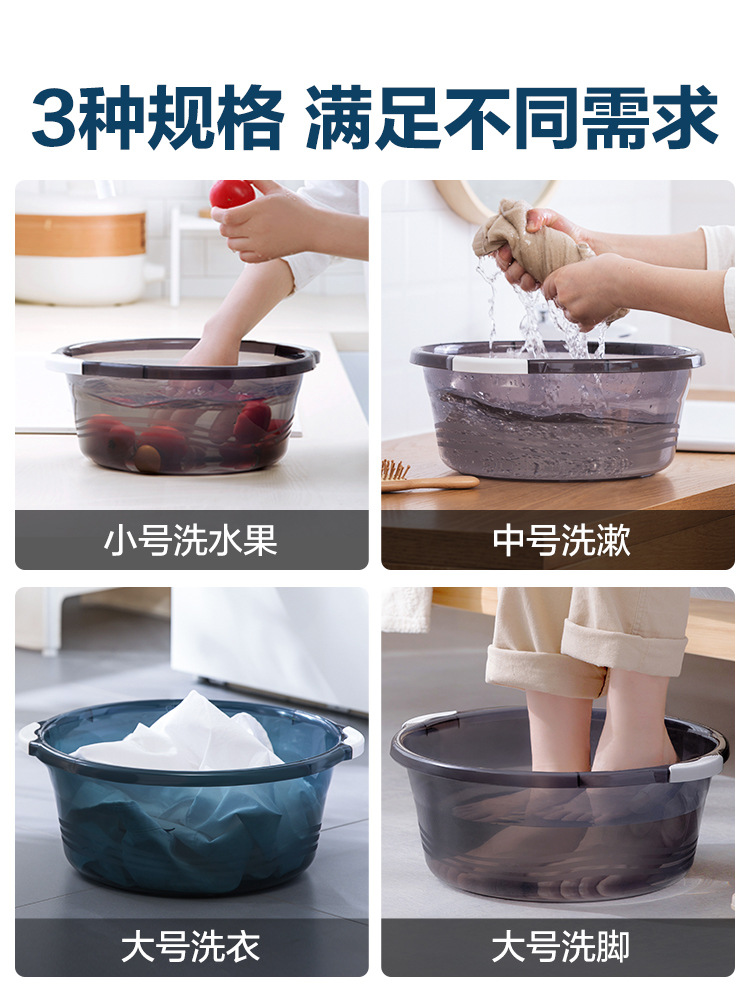 3种规格 满足不同需求

小号洗水果

中号洗漱

大号洗衣

大号洗脚