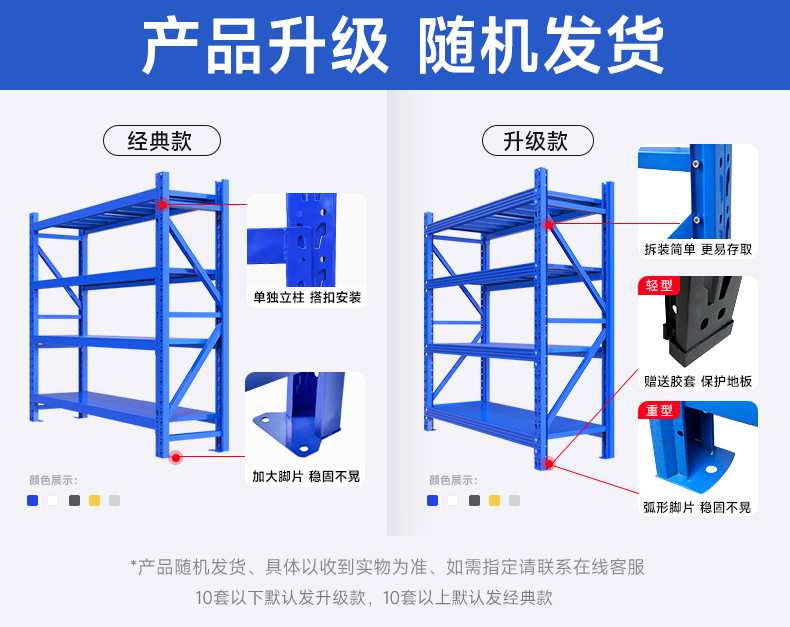 产品升级 随机发货

经典款

单独立柱 搭扣安装

加大脚片 稳固不晃

颜色展示:

升级款

拆装简单 更易存取

轻型

赠送胶套 保护地板

重型

弧形脚片 稳固不晃

颜色展示:

*产品随机发货、具体以收到实物为准、如需指定请联系在线客服
10套以下默认发升级款，10套以上默认发经典款