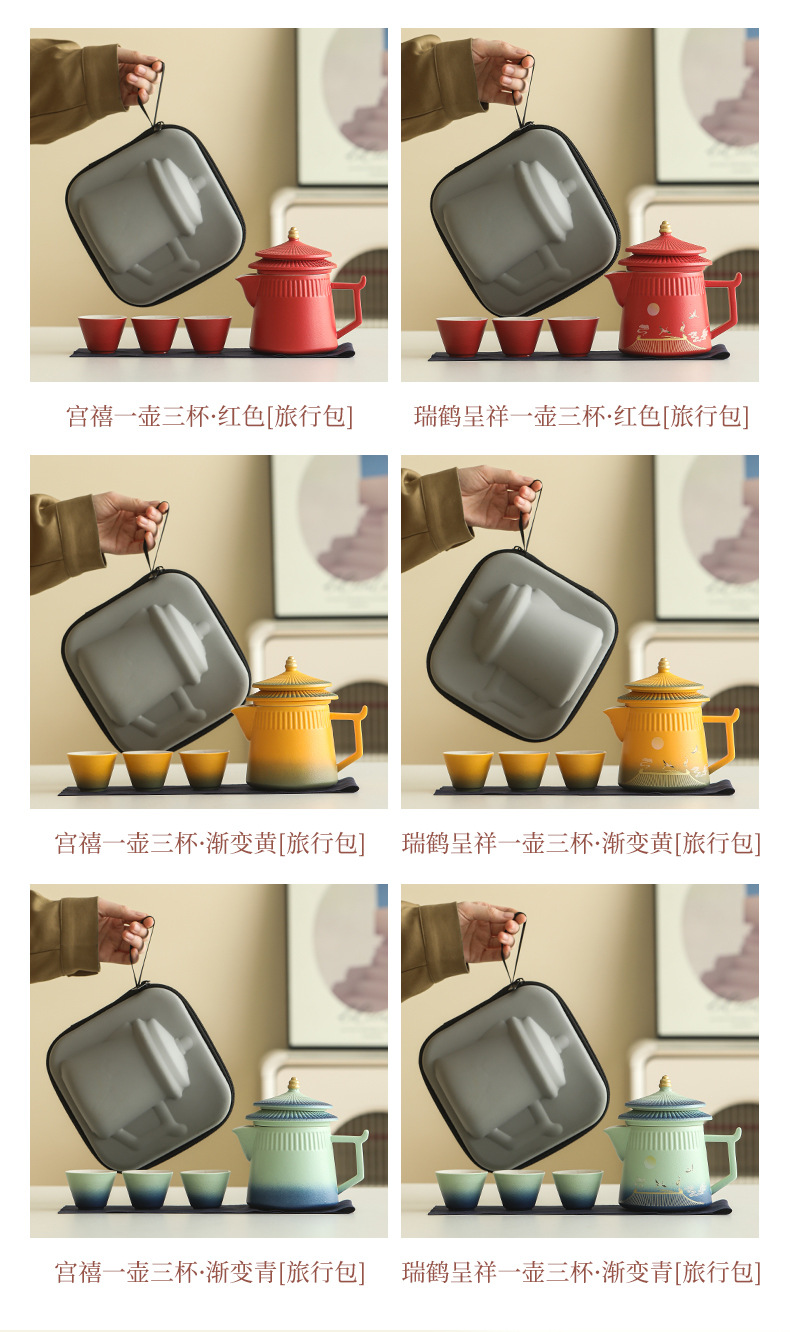 宫禧一壶三杯·红色[旅行包]

瑞鹤呈祥一壶三杯·红色[旅行包]

宫禧一壶三杯·渐变黄[旅行包]

瑞鹤呈祥一壶三杯·渐变黄[旅行包]

宫禧一壶三杯·渐变青[旅行包]

瑞鹤呈祥一壶三杯·渐变青[旅行包]