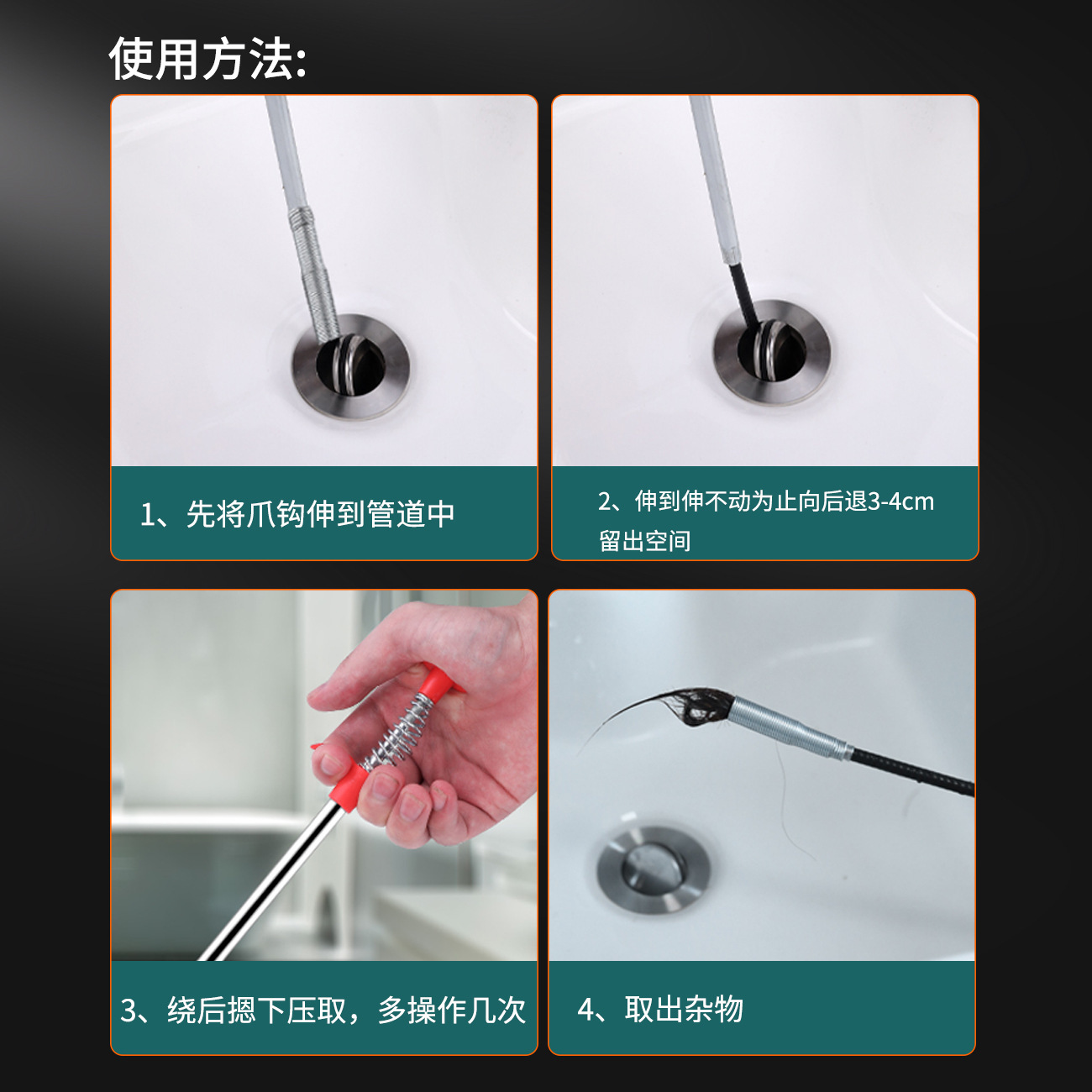 使用方法:

1、先将爪钩伸到管道中

2、伸到伸不动为止向后退3-4cm 留出空间

3、绕后摁下压取，多操作几次

4、取出杂物