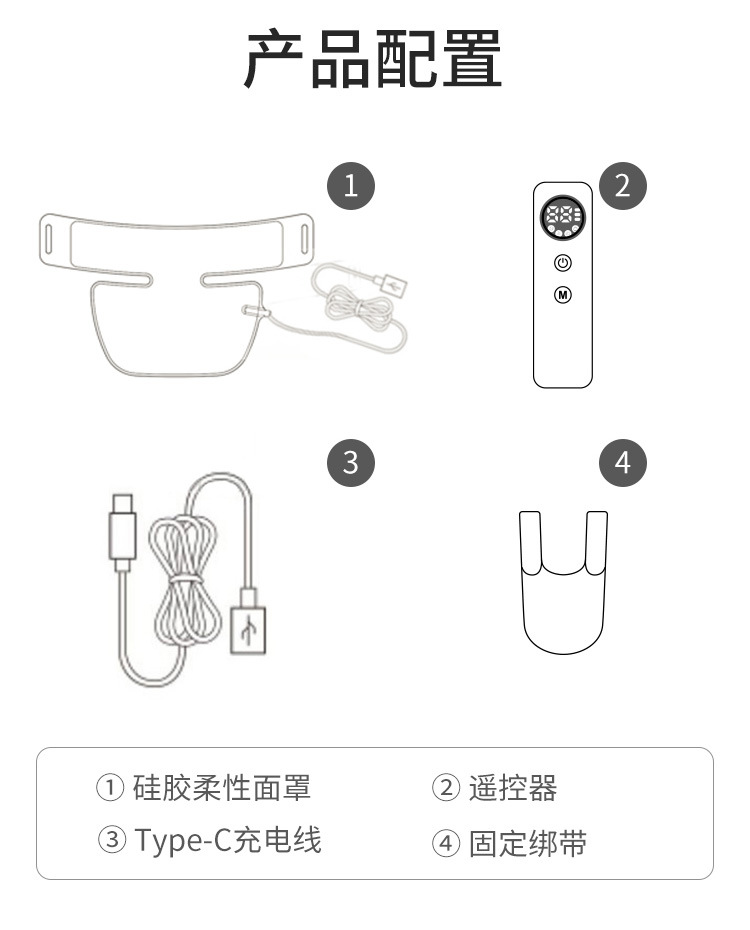 产品配置

1

2

88

M

3

4

① 硅胶柔性面罩

② 遥控器

③ Type-C充电线

④ 固定绑带