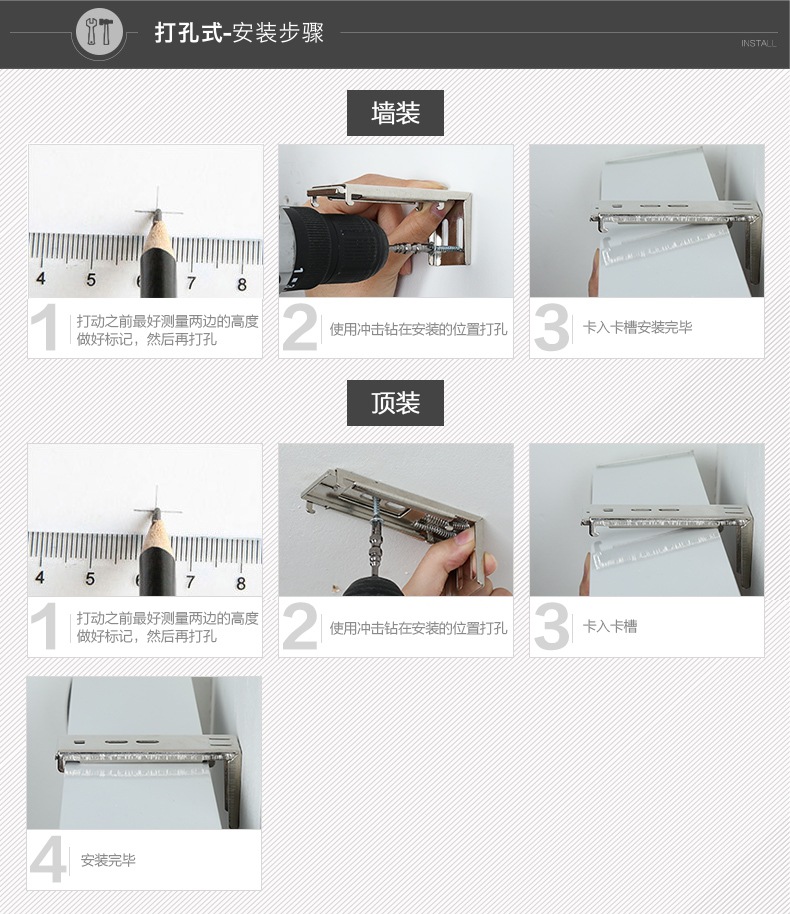 打孔式-安装步骤

INSTALL

墙装

4 5 6 7 8

1 打动之前最好测量两边的高度做好标记，然后再打孔

2 使用冲击钻在安装的位置打孔

3 卡入卡槽安装完毕

顶装

4 5 6 7 8

1 打动之前最好测量两边的高度做好标记，然后再打孔

2 使用冲击钻在安装的位置打孔

3 卡入卡槽

4 安装完毕