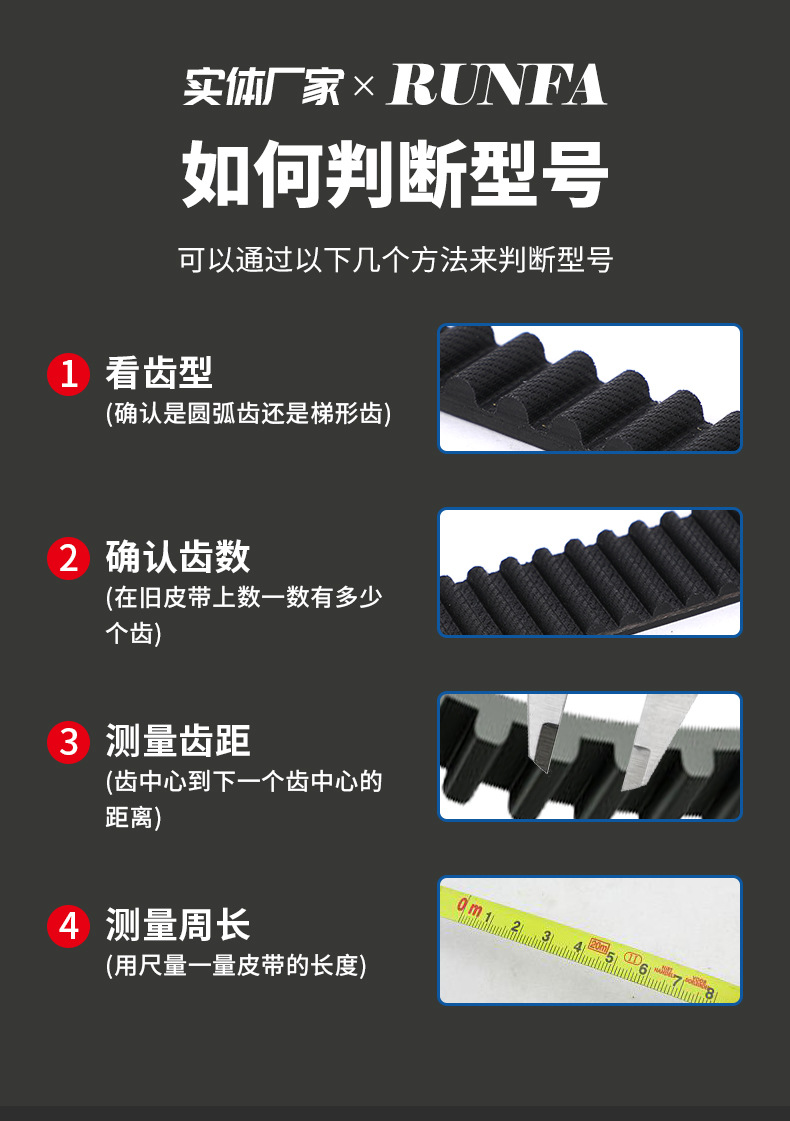 实体厂家 × RUNFA

如何判断型号

可以通过以下几个方法来判断型号

1 看齿型
(确认是圆弧齿还是梯形齿)

2 确认齿数
(在旧皮带上数一数有多少个齿)

3 测量齿距
(齿中心到下一个齿中心的距离)

4 测量周长
(用尺量一量皮带的长度)

dm 1 2 3 4 20m 5 6 7 8