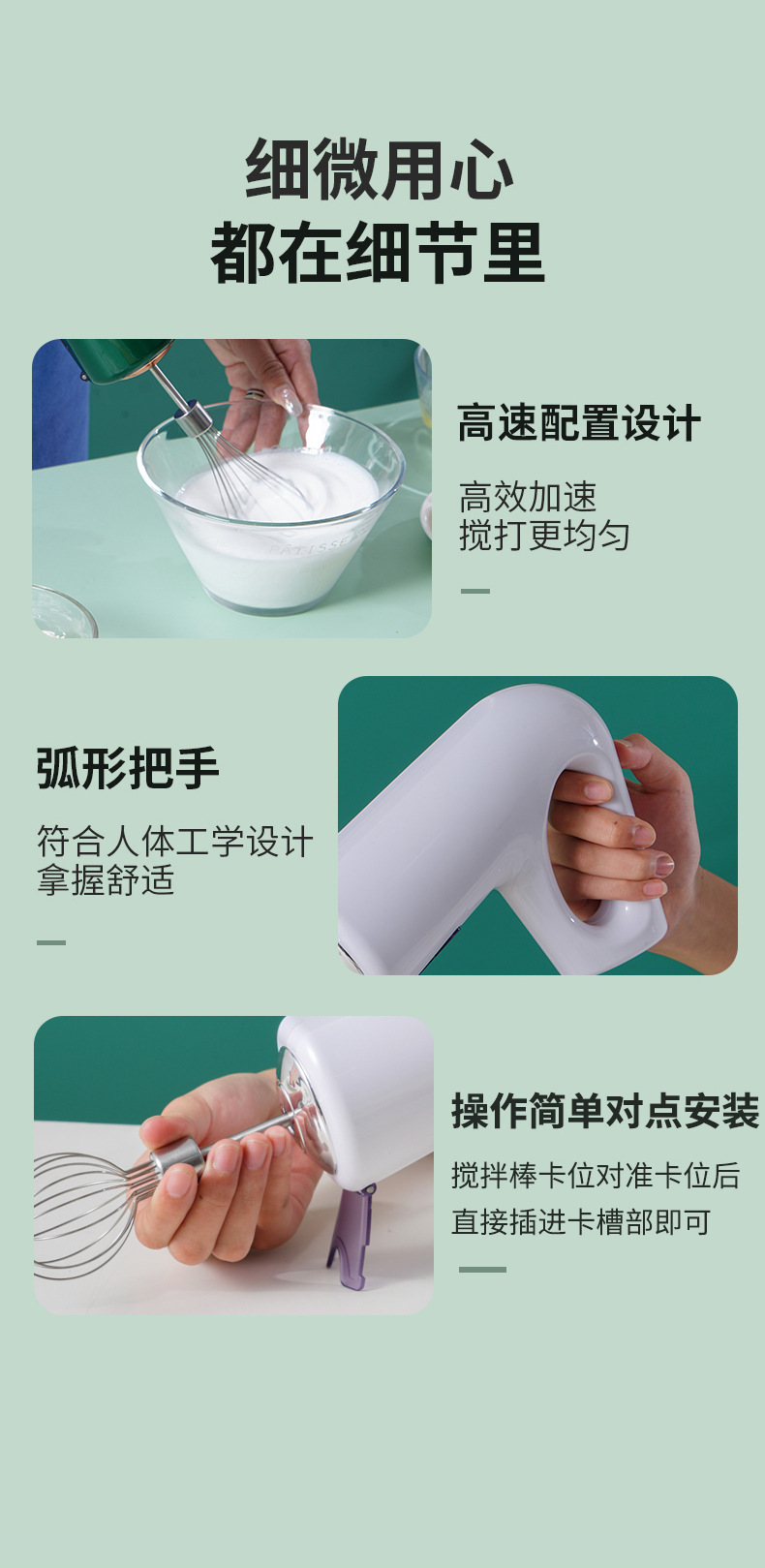 细微用心
都在细节里

高速配置设计

高效加速
搅打更均匀

弧形把手

符合人体工学设计
拿握舒适

操作简单对点安装

搅拌棒卡位对准卡位后
直接插进卡槽部即可