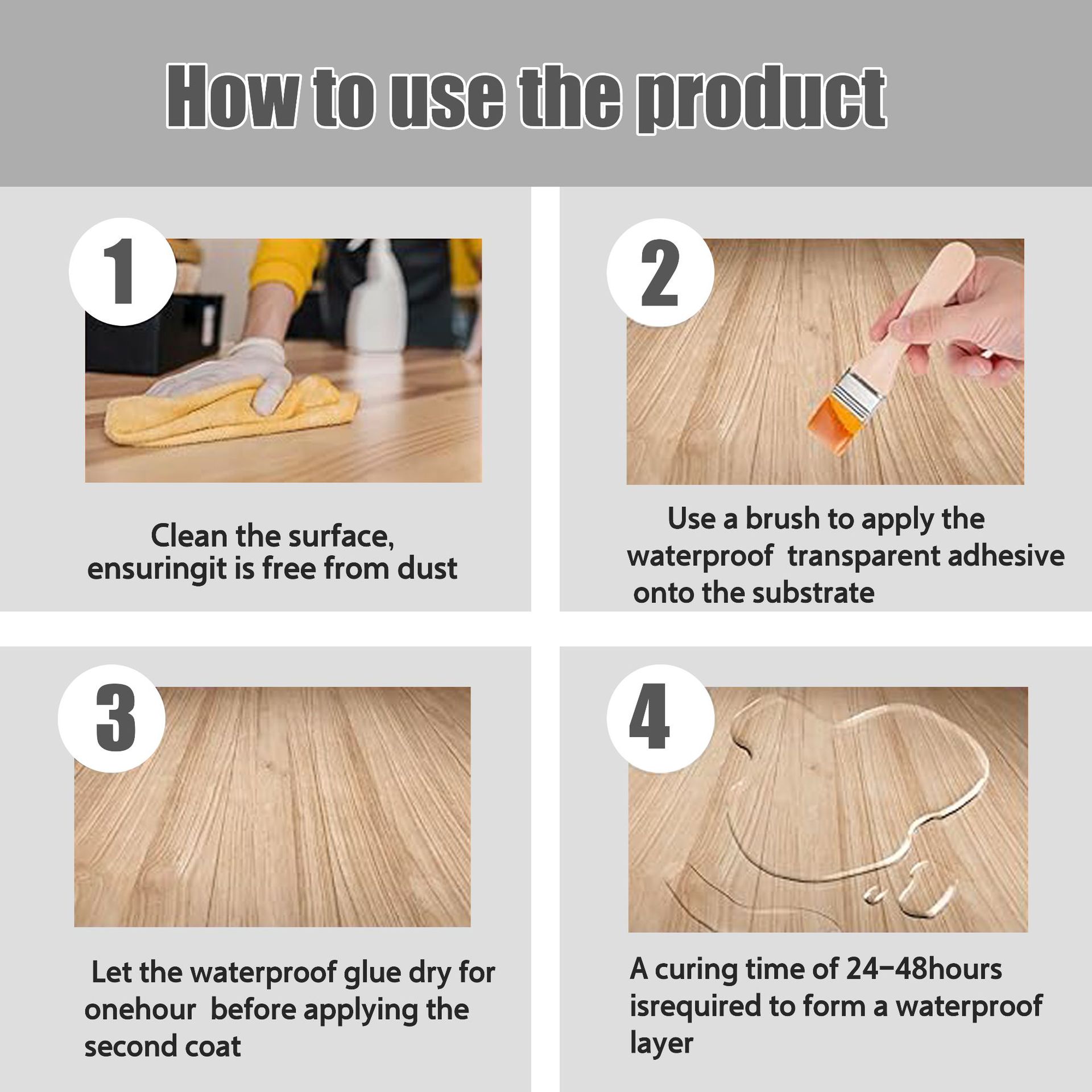 How to use the product

1

Clean the surface, ensuringit is free from dust

2

Use a brush to apply the waterproof transparent adhesive onto the substrate

3

Let the waterproof glue dry for onehour before applying the second coat

4

A curing time of 24-48hours isrequired to form a waterproof layer