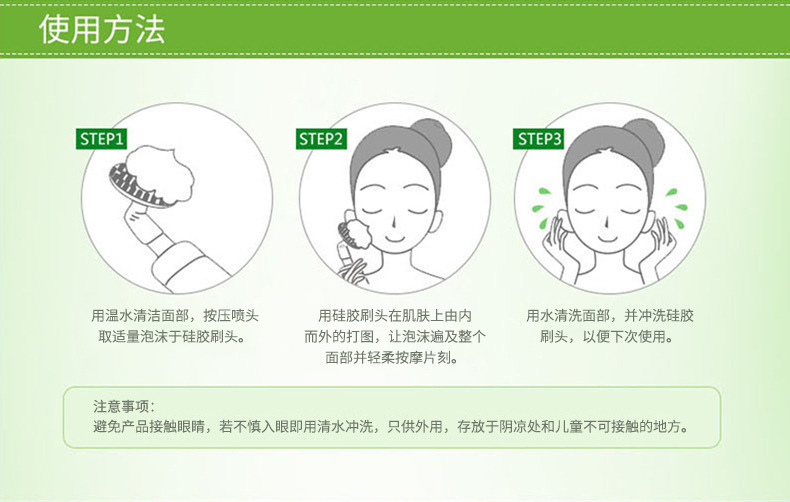 使用方法

STEP1

用温水清洁面部，按压喷头取适量泡沫于硅胶刷头。

STEP2

用硅胶刷头在肌肤上由内而外的打图，让泡沫遍及整个面部并轻柔按摩片刻。

STEP3

用水清洗面部，并冲洗硅胶刷头，以便下次使用。

注意事项：
避免产品接触眼睛，若不慎入眼即用清水冲洗，只供外用，存放于阴凉处和儿童不可接触的地方。