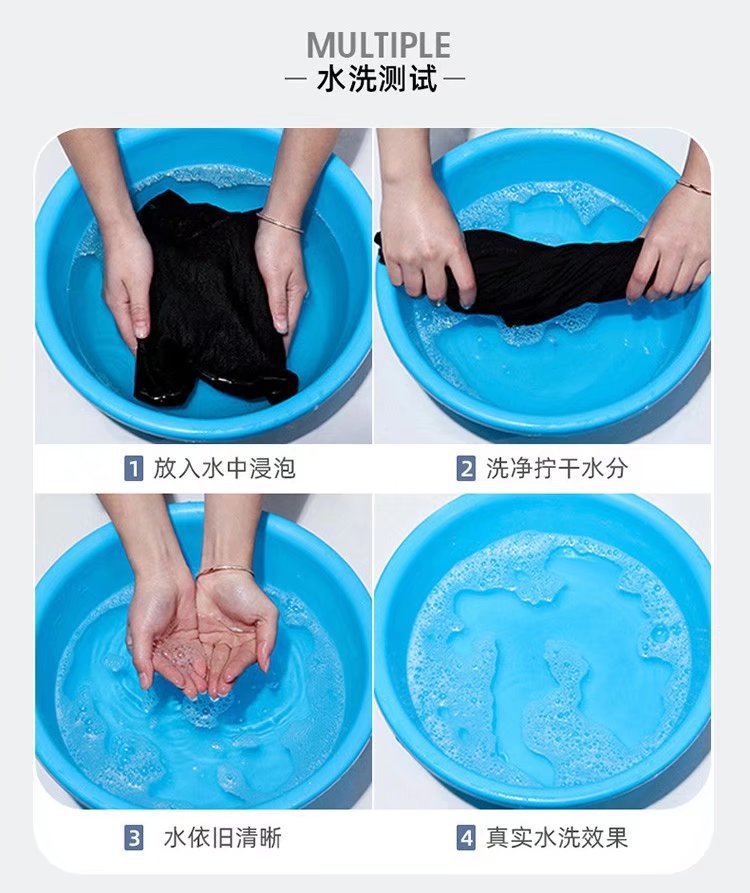 MULTIPLE
— 水洗测试 —

1 放入水中浸泡

2 洗净拧干水分

3 水依旧清晰

4 真实水洗效果