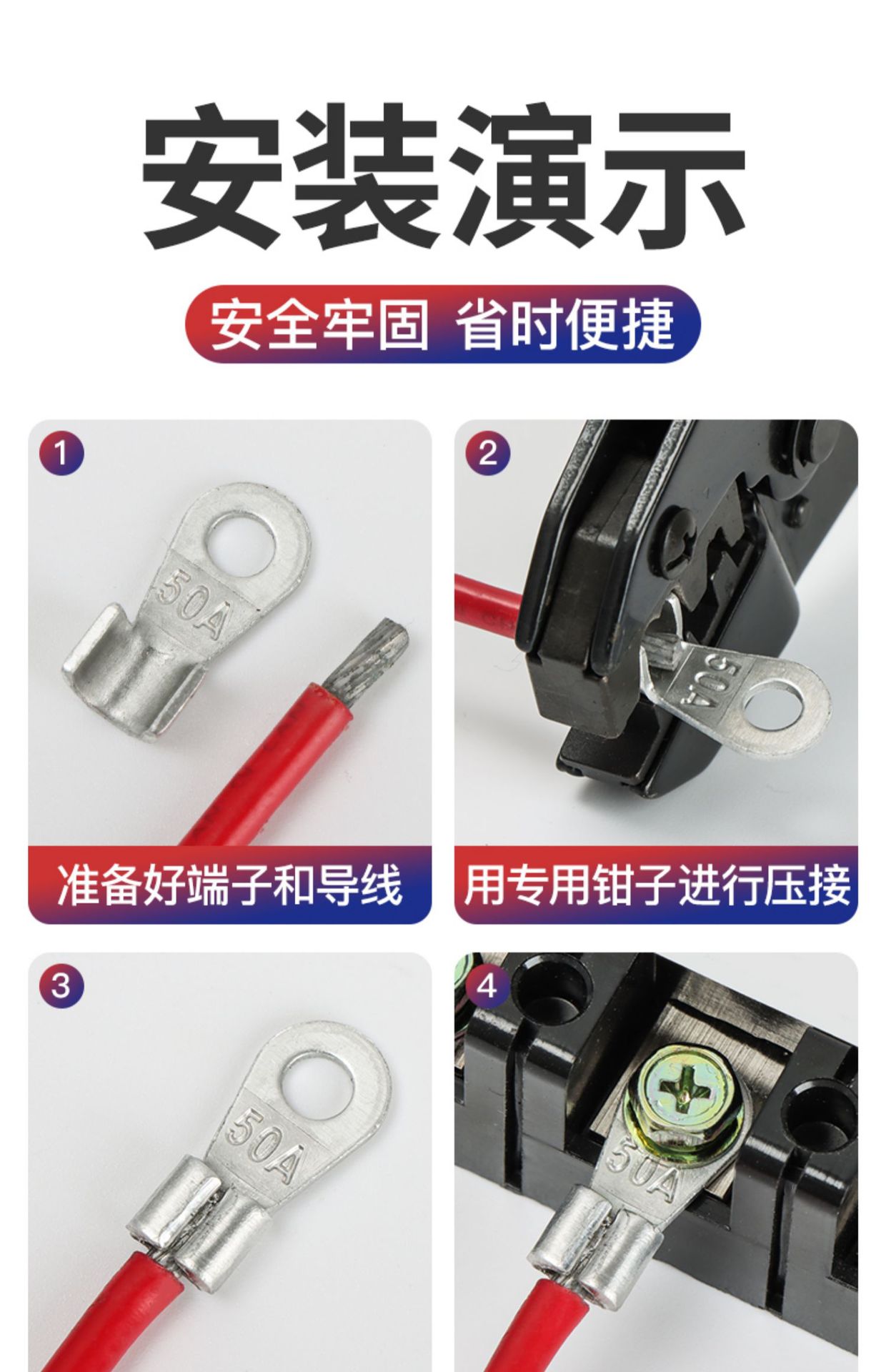 安装演示

安全牢固 省时便捷

1

50A

准备好端子和导线

2

50A

用专用钳子进行压接

3

50A

4

50A