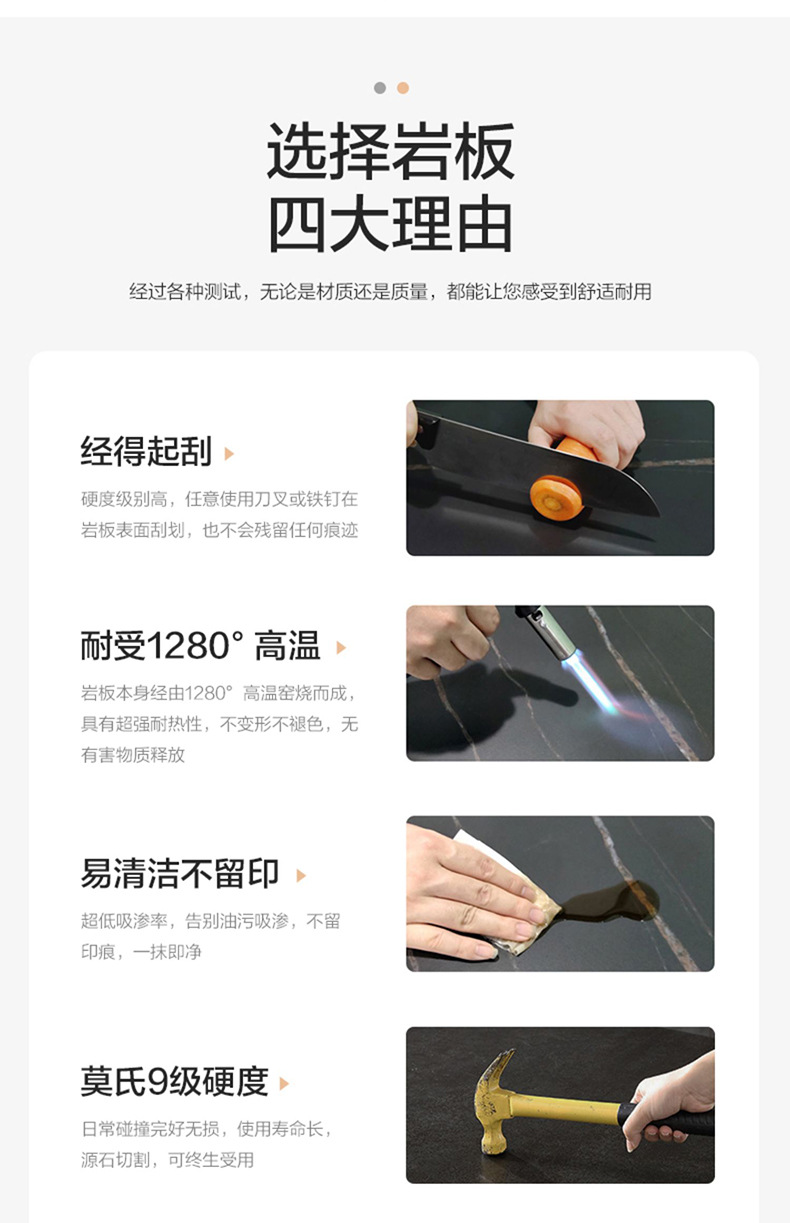 选择岩板
四大理由

经过各种测试，无论是材质还是质量，都能让您感受到舒适耐用

经得起刮

硬度级别高，任意使用刀叉或铁钉在岩板表面刮划，也不会残留任何痕迹

耐受1280° 高温

岩板本身经由1280° 高温窑烧而成，具有超强耐热性，不变形不褪色，无有害物质释放

易清洁不留印

超低吸渗率，告别油污吸渗，不留印痕，一抹即净

莫氏9级硬度

日常碰撞完好无损，使用寿命长，源石切割，可终生受用