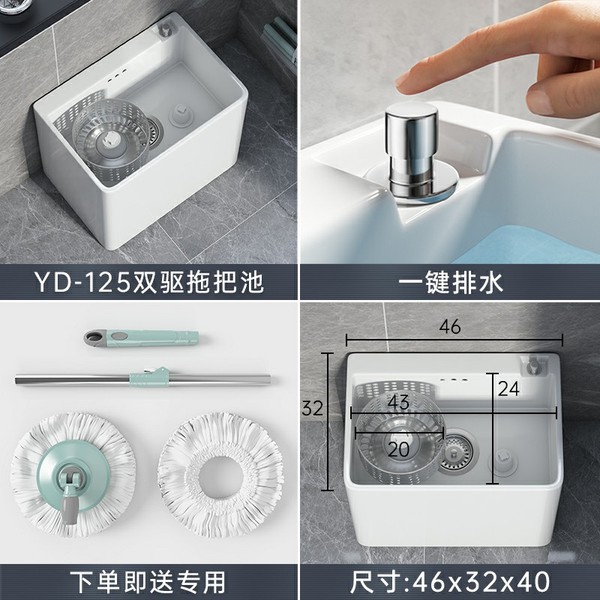 YD-125双驱拖把池

一键排水

下单即送专用

46
32
24
43
20

尺寸:46x32x40