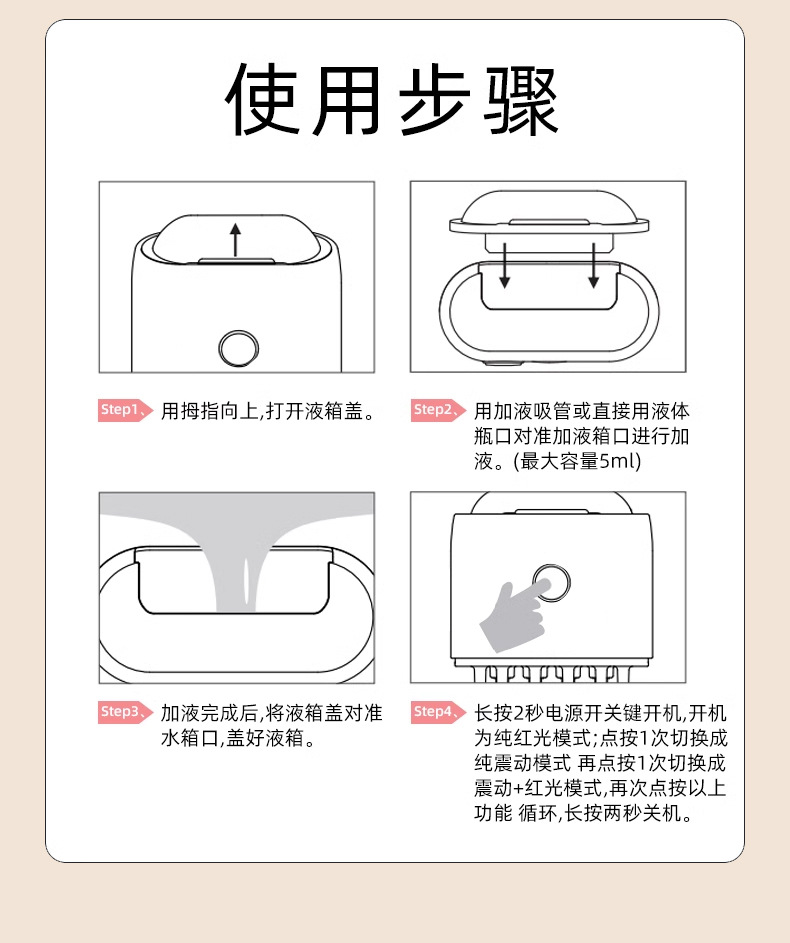 使用步骤

Step1 用拇指向上,打开液箱盖。

Step2 用加液吸管或直接用液体瓶口对准加液箱口进行加液。(最大容量5ml)

Step3 加液完成后,将液箱盖对准水箱口,盖好液箱。

Step4 长按2秒电源开关键开机,开机为纯红光模式;点按1次切换成纯震动模式 再点按1次切换成震动+红光模式,再次点按以上功能 循环,长按两秒关机。