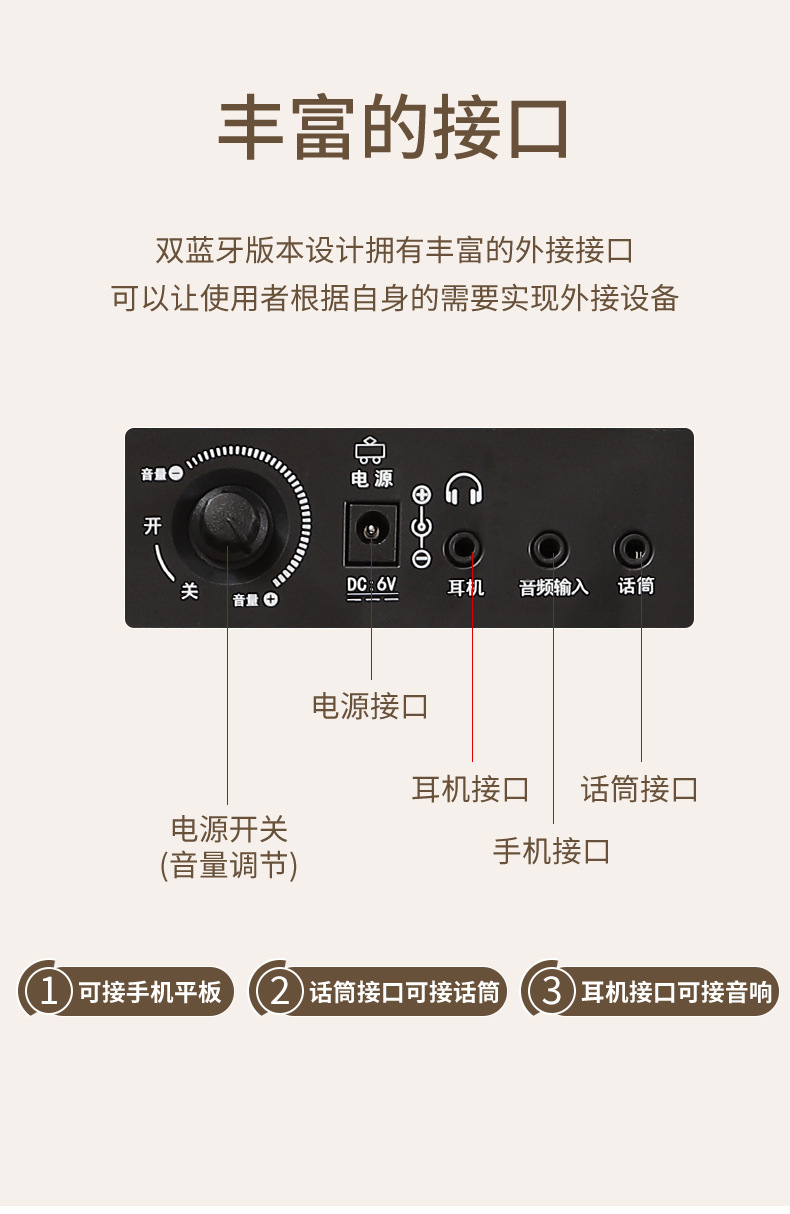 丰富的接口

双蓝牙版本设计拥有丰富的外接接口
可以让使用者根据自身的需要实现外接设备

音量
开
关
音量
电源
DC 6V
耳机
音频输入
话筒

电源接口

耳机接口

话筒接口

电源开关
(音量调节)

手机接口

1 可接手机平板
2 话筒接口可接话筒
3 耳机接口可接音响