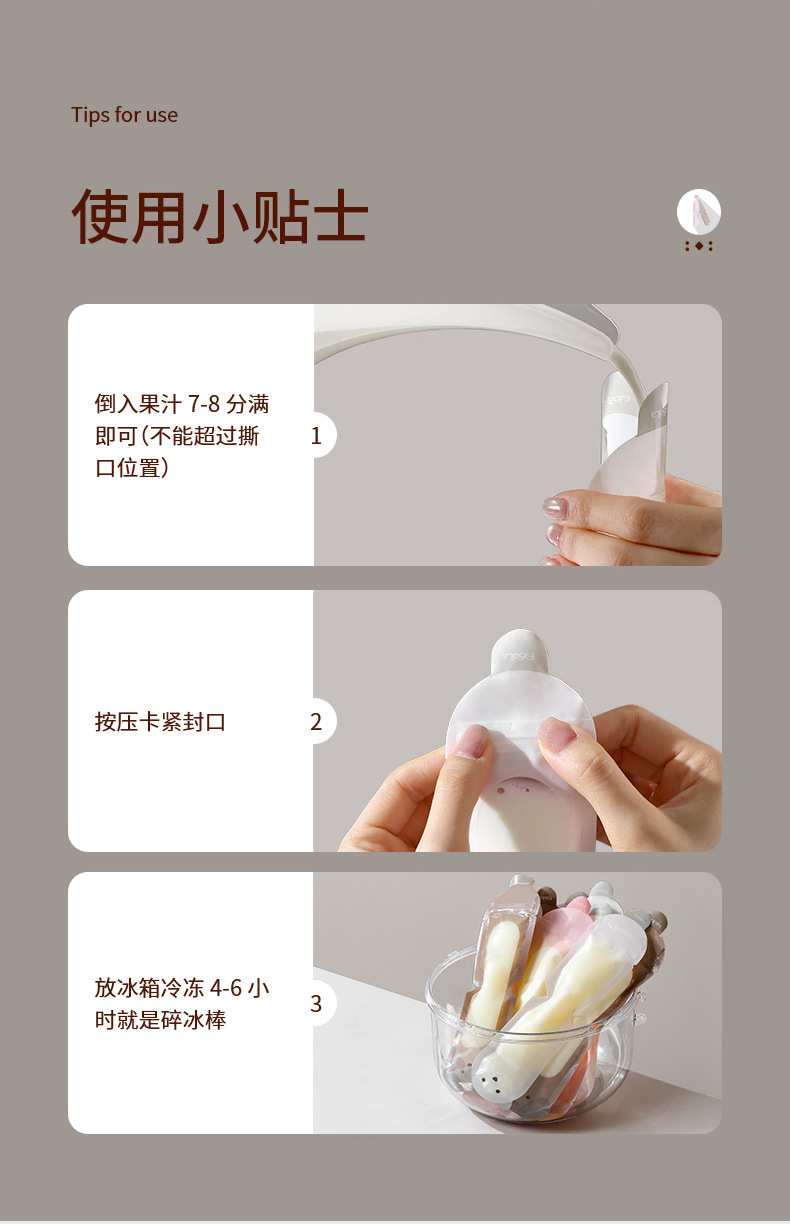 Tips for use

使用小贴士

倒入果汁 7-8 分满即可（不能超过撕口位置）

1

按压卡紧封口

2

放冰箱冷冻 4-6 小时就是碎冰棒

3