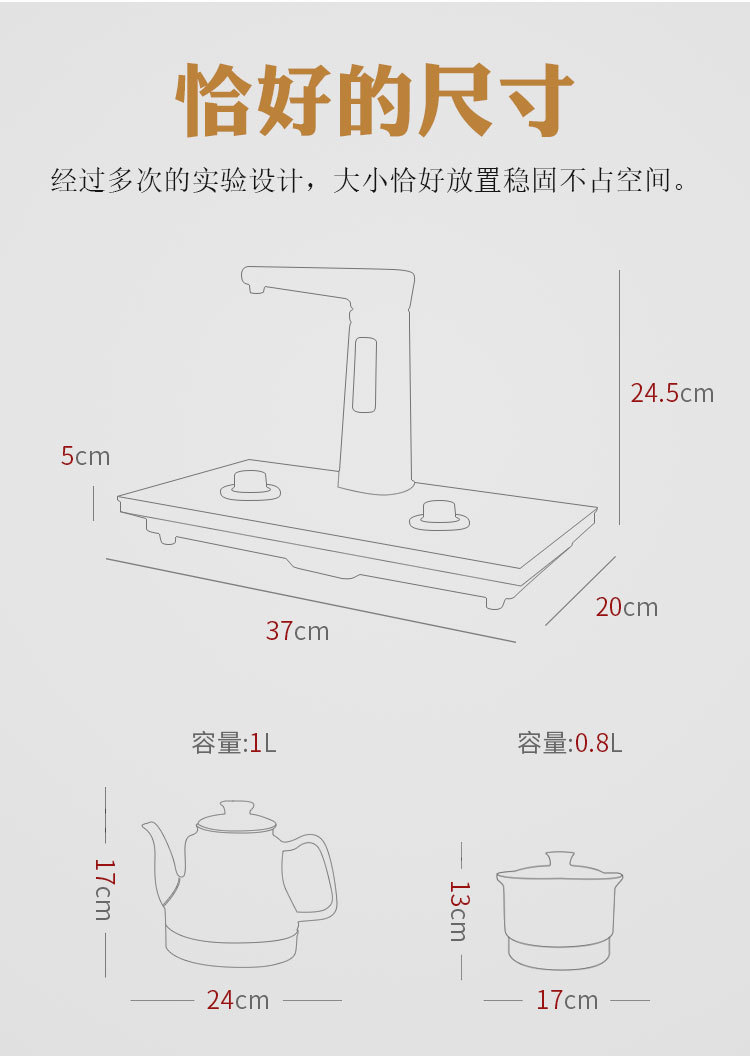 恰好的尺寸

经过多次的实验设计，大小恰好放置稳固不占空间。

24.5cm

5cm

20cm

37cm

容量:1L

容量:0.8L

17cm

13cm

24cm

17cm