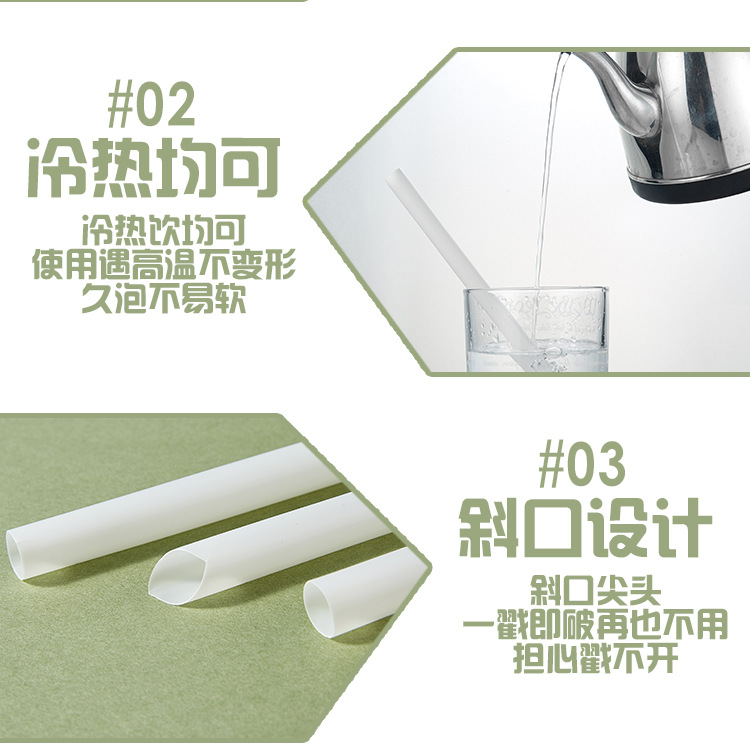 #02
冷热均可

冷热饮均可
使用遇高温不变形
久泡不易软

#03
斜口设计

斜口尖头
一戳即破再也不用
担心戳不开