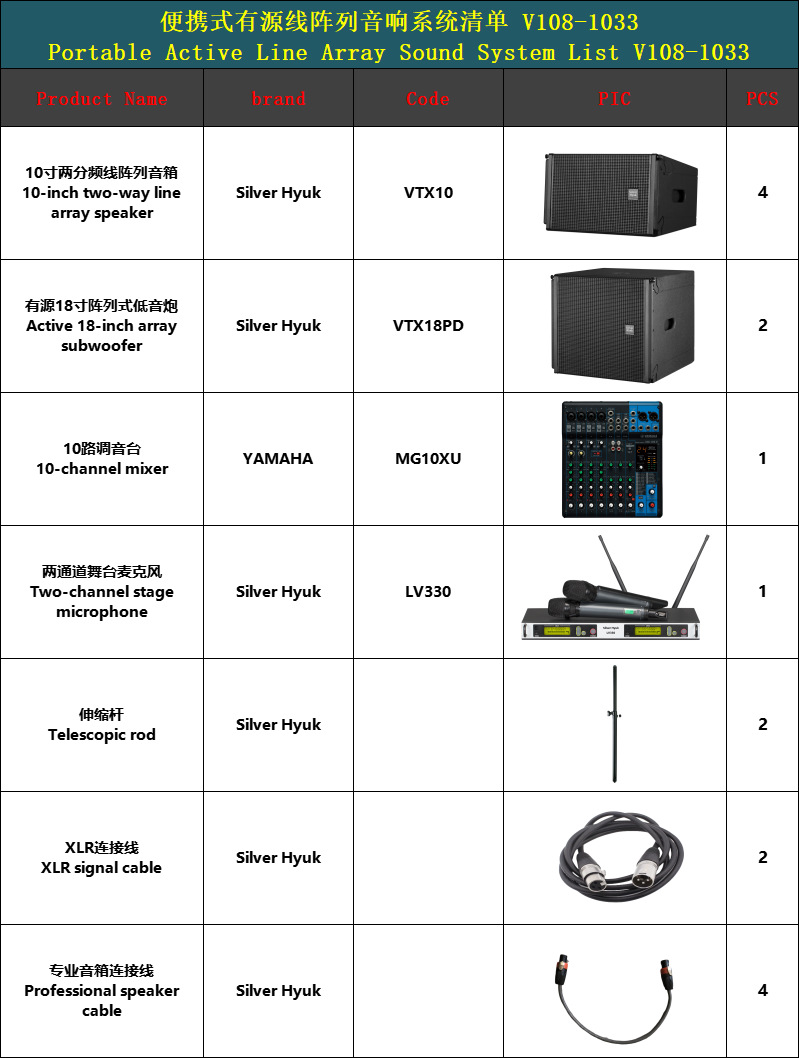 便携式有源线阵列音响系统清单 V108-1033
Portable Active Line Array Sound System List V108-1033

| Product Name | brand | Code | PIC | PCS |
|---|---|---|---|---|
| 10寸两分频线阵列音箱 10-inch two-way line array speaker | Silver Hyuk | VTX10 | | 4 |
| 有源18寸阵列式低音炮 Active 18-inch array subwoofer | Silver Hyuk | VTX18PD | | 2 |
| 10路调音台 10-channel mixer | YAMAHA | MG10XU | | 1 |
| 两通道舞台麦克风 Two-channel stage microphone | Silver Hyuk | LV330 | | 1 |
| 伸缩杆 Telescopic rod | Silver Hyuk | | | 2 |
| XLR连接线 XLR signal cable | Silver Hyuk | | | 2 |
| 专业音箱连接线 Professional speaker cable | Silver Hyuk | | | 4 |