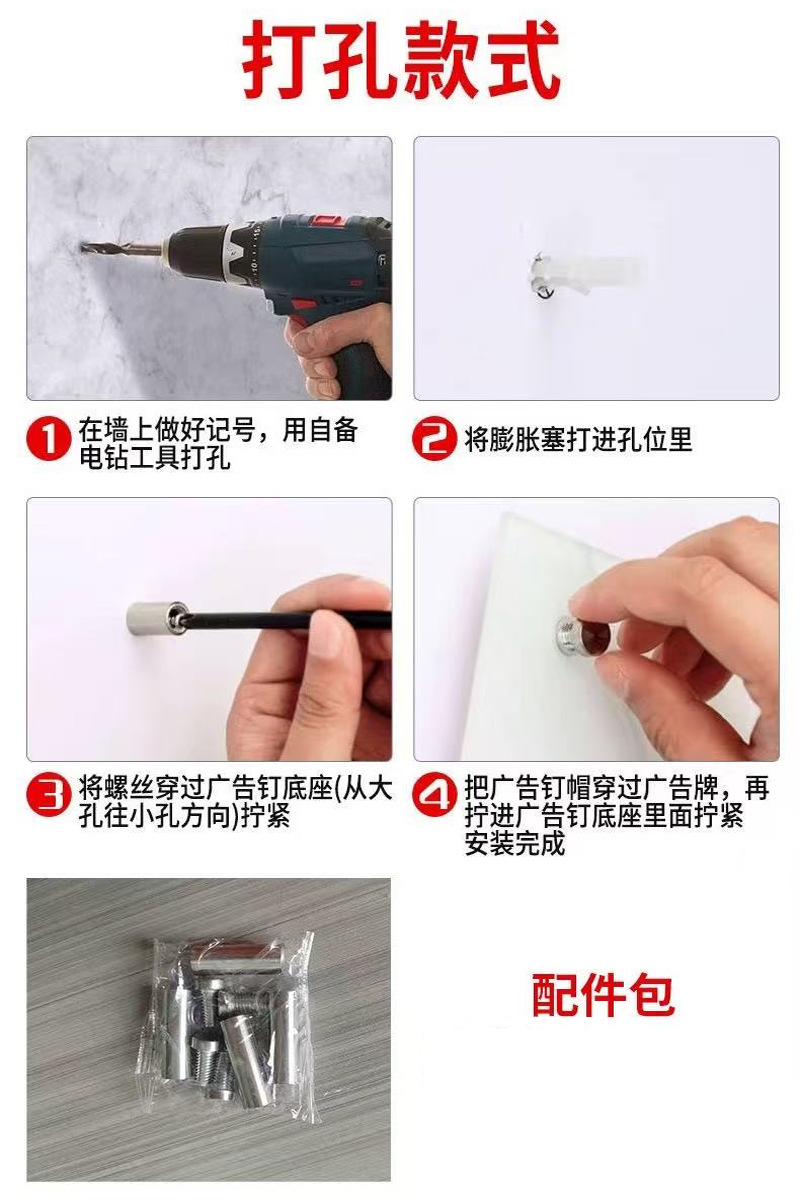 打孔款式

1 在墙上做好记号，用自备电钻工具打孔

2 将膨胀塞打进孔位里

3 将螺丝穿过广告钉底座(从大孔往小孔方向)拧紧

4 把广告钉帽穿过广告牌，再拧进广告钉底座里面拧紧安装完成

配件包