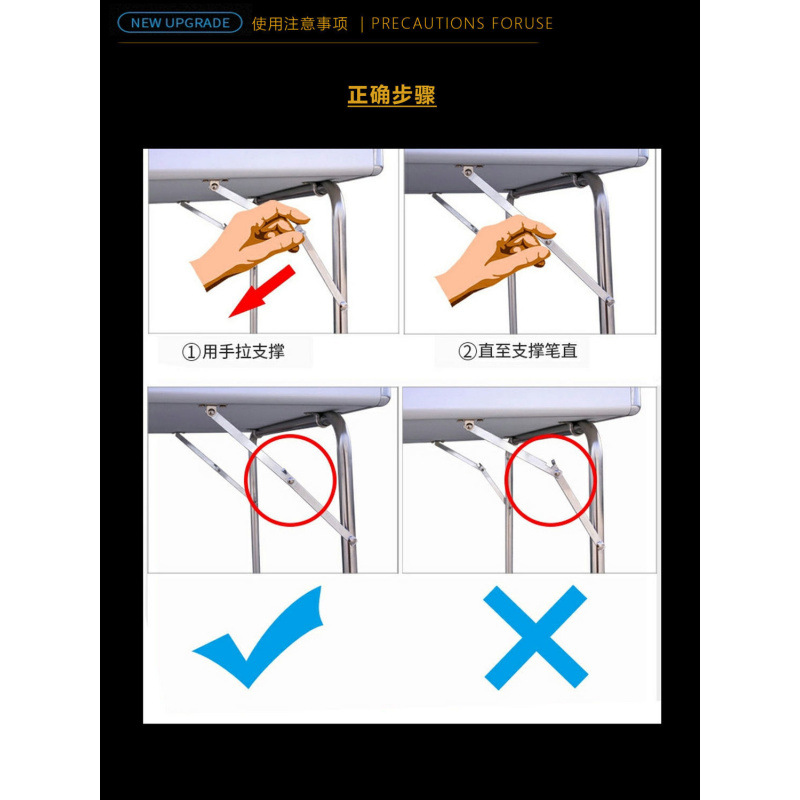 NEW UPGRADE 使用注意事项 | PRECAUTIONS FORUSE

正确步骤

①用手拉支撑

②直至支撑笔直