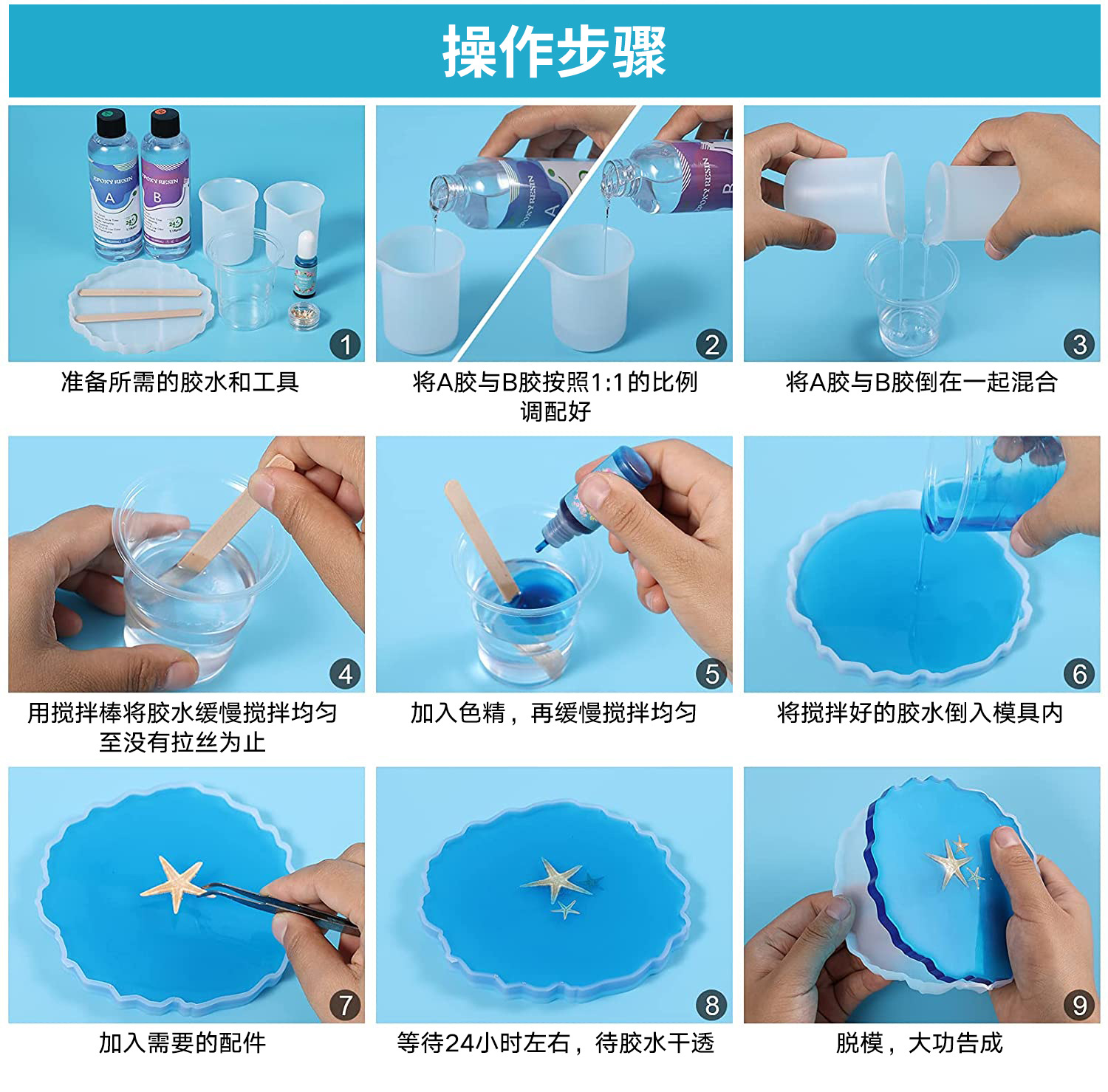 操作步骤

EPOXY RESIN A
EPOXY RESIN B

1
准备所需的胶水和工具

EPOXY RESIN A
EPOXY RESIN B

2
将A胶与B胶按照1:1的比例调配好

3
将A胶与B胶倒在一起混合

4
用搅拌棒将胶水缓慢搅拌均匀至没有拉丝为止

5
加入色精，再缓慢搅拌均匀

6
将搅拌好的胶水倒入模具内

7
加入需要的配件

8
等待24小时左右，待胶水干透

9
脱模，大功告成