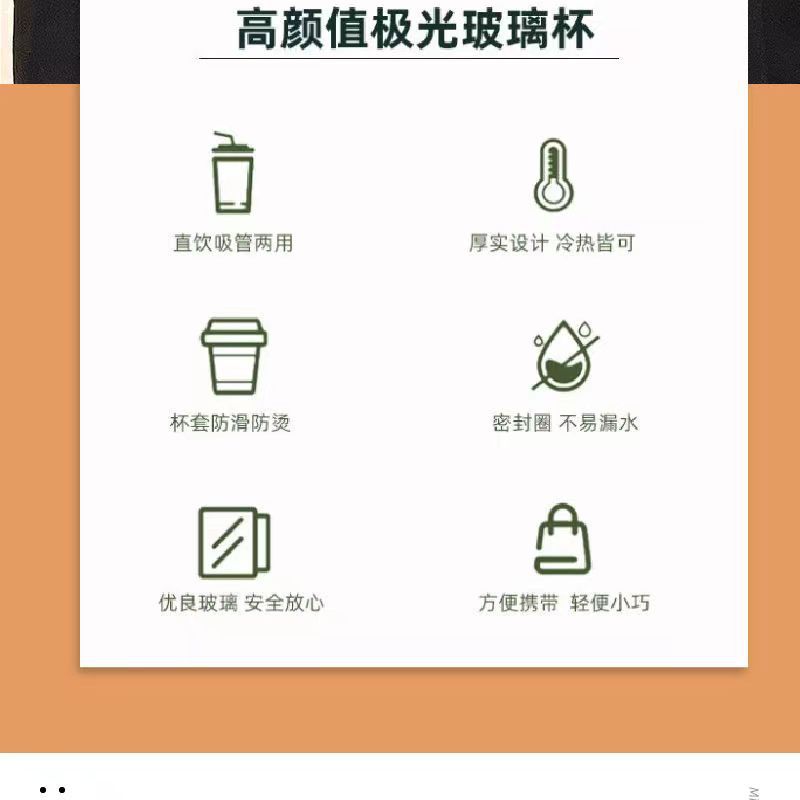 高颜值极光玻璃杯

直饮吸管两用

厚实设计 冷热皆可

杯套防滑防烫

密封圈 不易漏水

优良玻璃 安全放心

方便携带 轻便小巧