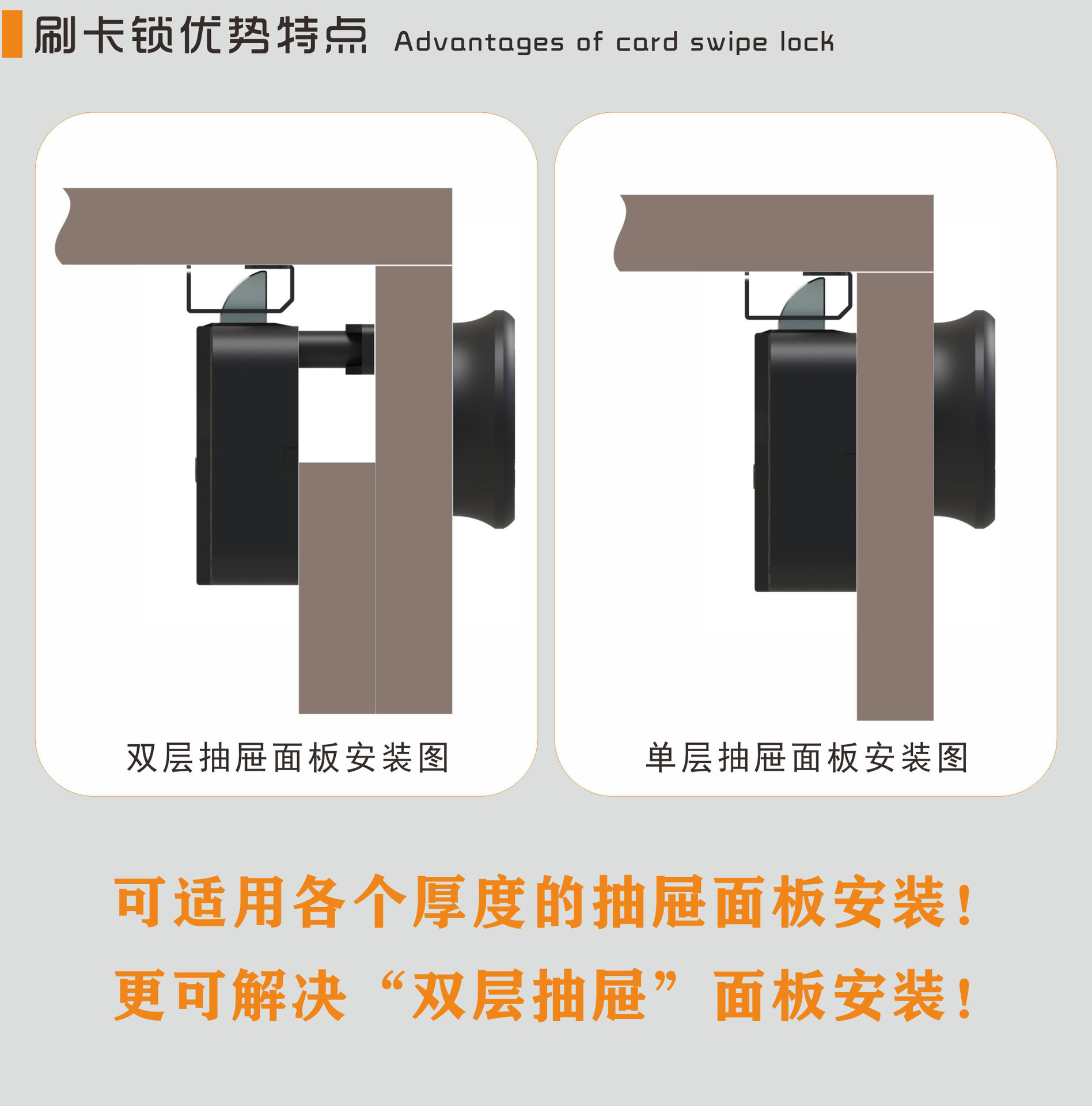 刷卡锁优势特点 Advantages of card swipe lock

双层抽屉面板安装图

单层抽屉面板安装图

可适用各个厚度的抽屉面板安装！

更可解决“双层抽屉”面板安装！