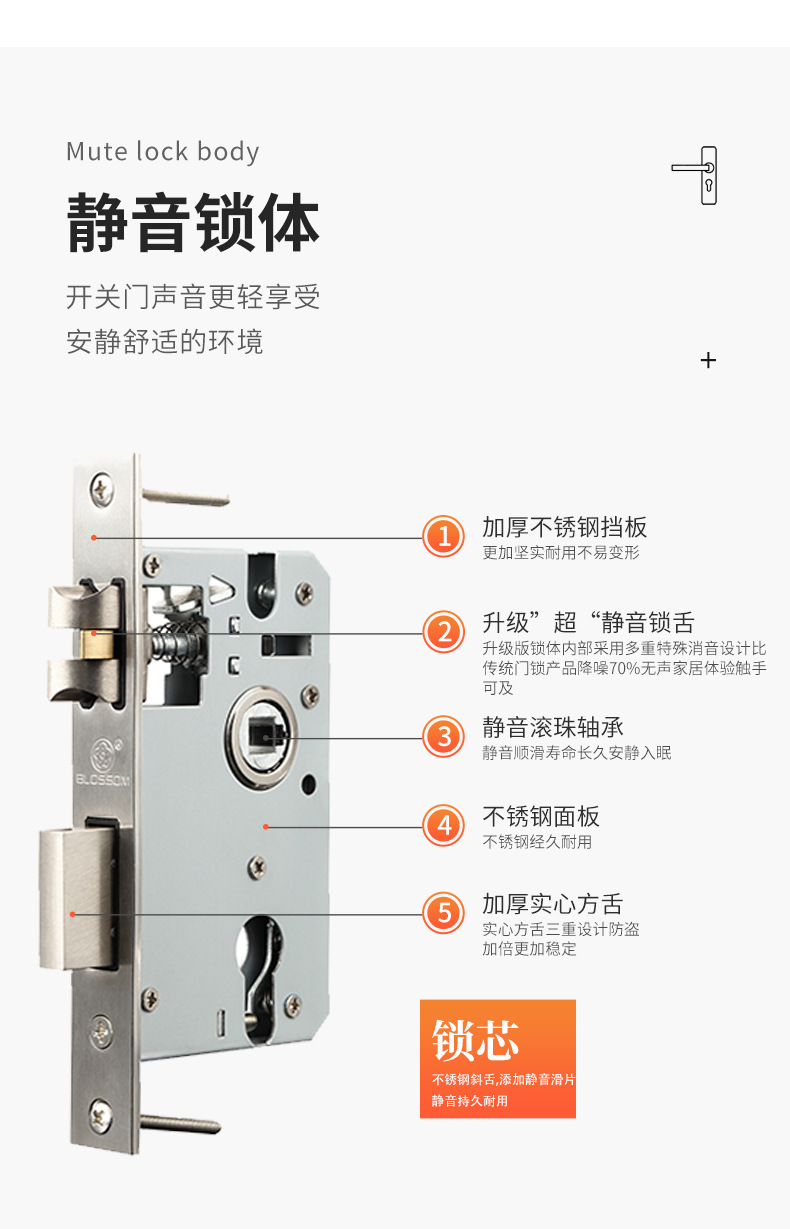 Mute lock body

静音锁体

开关门声音更轻享受
安静舒适的环境

+

BLOSSOM

1 加厚不锈钢挡板
更加坚实耐用不易变形

2 升级”超“静音锁舌
升级版锁体内部采用多重特殊消音设计比传统门锁产品降噪70%无声家居体验触手可及

3 静音滚珠轴承
静音顺滑寿命长久安静入眠

4 不锈钢面板
不锈钢经久耐用

5 加厚实心方舌
实心方舌三重设计防盗
加倍更加稳定

锁芯
不锈钢斜舌,添加静音滑片
静音持久耐用