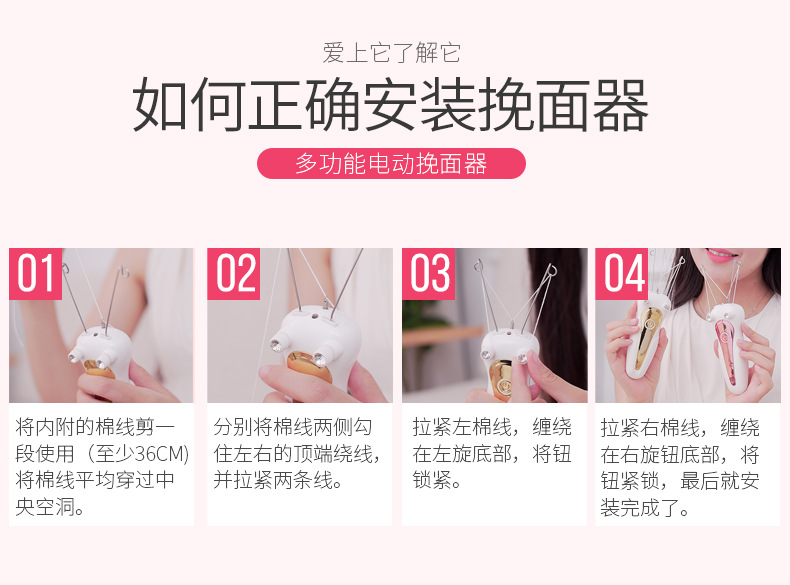 爱上它了解它

如何正确安装挽面器

多功能电动挽面器

01

将内附的棉线剪一段使用（至少36CM）将棉线平均穿过中央空洞。

02

分别将棉线两侧勾住左右的顶端绕线，并拉紧两条线。

03

拉紧左棉线，缠绕在左旋底部，将钮锁紧。

04

拉紧右棉线，缠绕在右旋钮底部，将钮紧锁，最后就安装完成了。