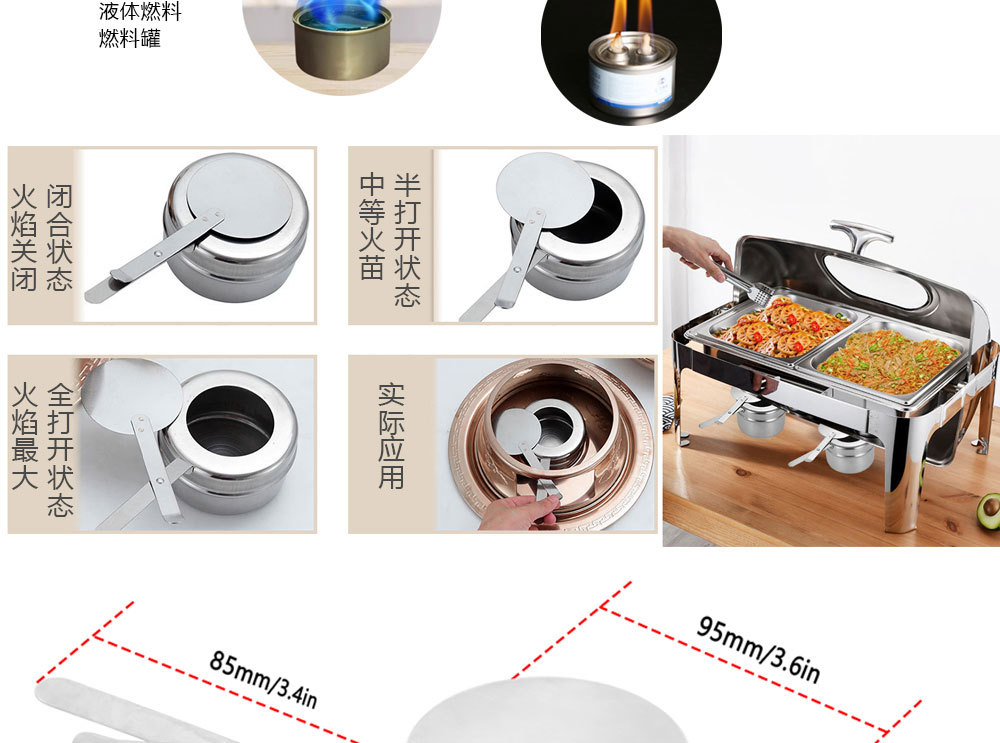 液体燃料
燃料罐

闭合状态
火焰关闭

半打开状态
中等火苗

全打开状态
火焰最大

实际应用

85mm/3.4in

95mm/3.6in