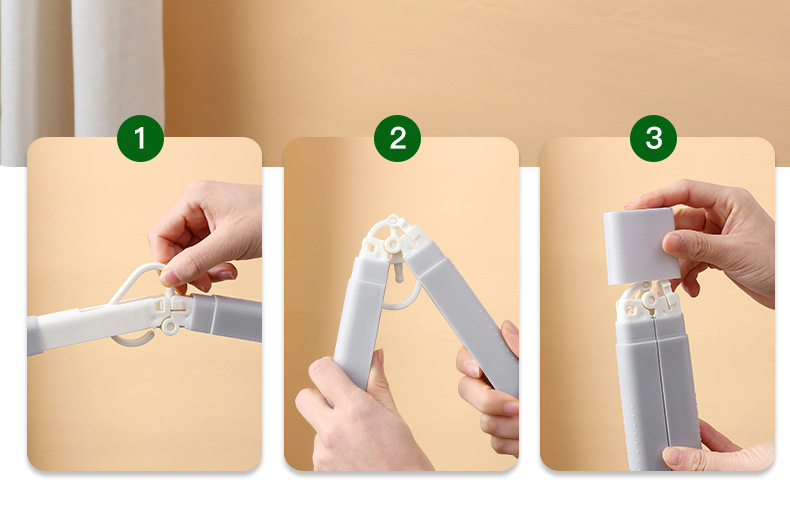 1

2

3