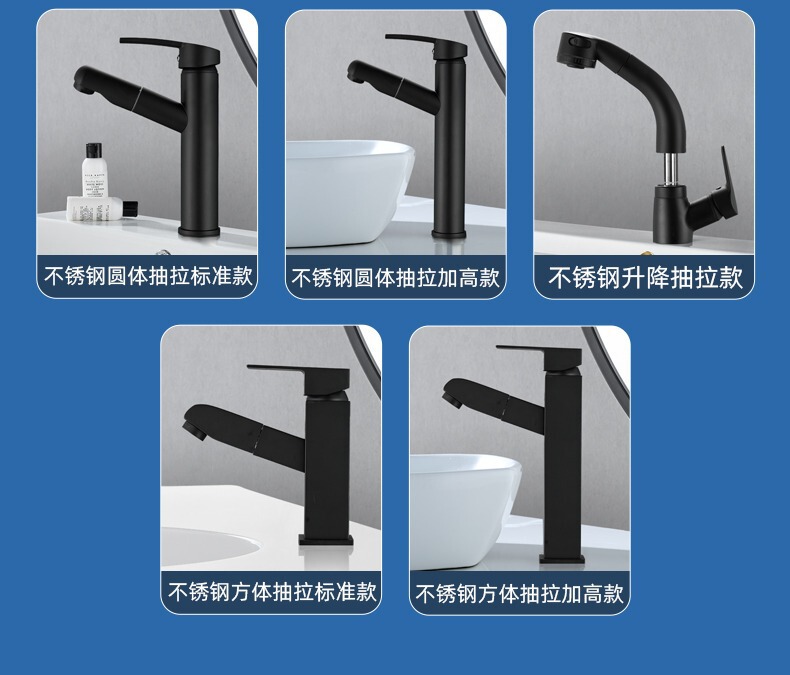 不锈钢圆体抽拉标准款

不锈钢圆体抽拉加高款

不锈钢升降抽拉款

不锈钢方体抽拉标准款

不锈钢方体抽拉加高款