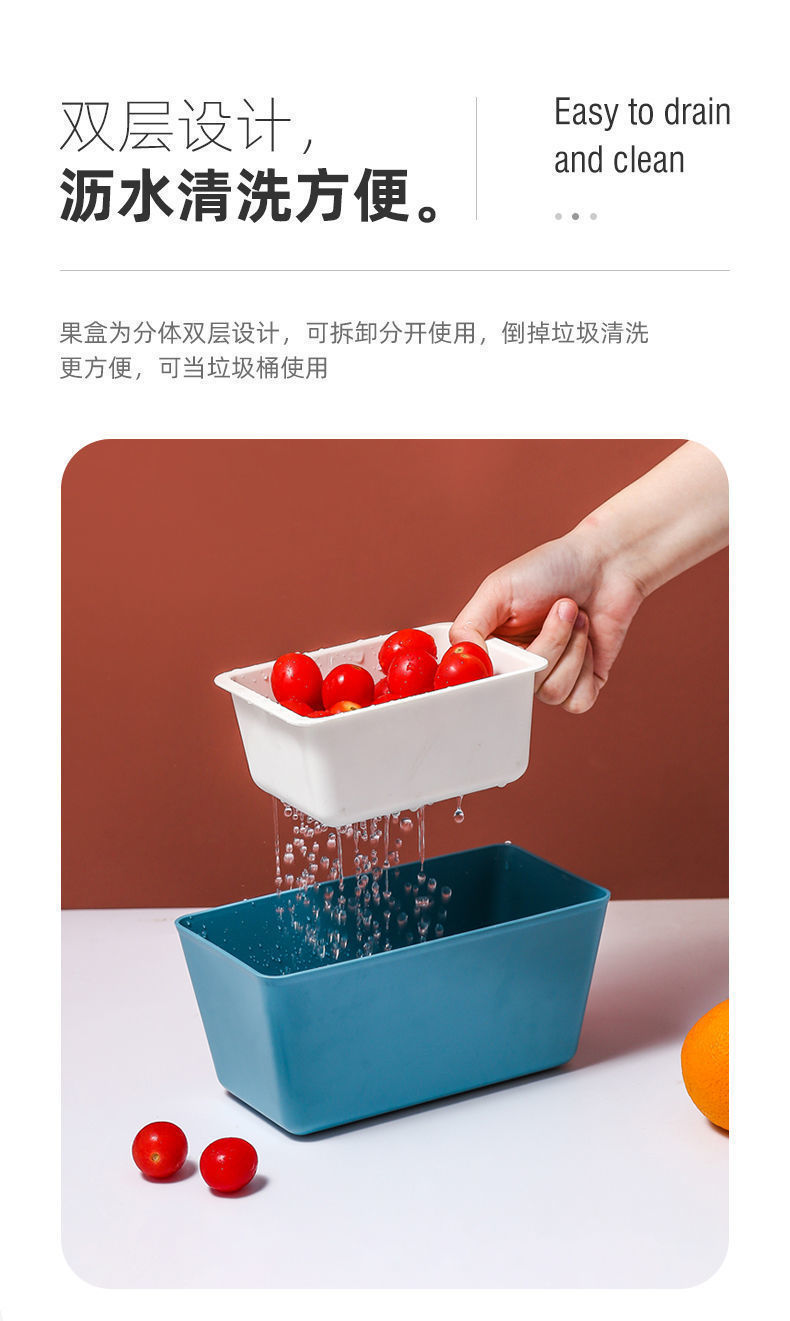 双层设计，
沥水清洗方便。

Easy to drain and clean

果盒为分体双层设计，可拆卸分开使用，倒掉垃圾清洗更方便，可当垃圾桶使用