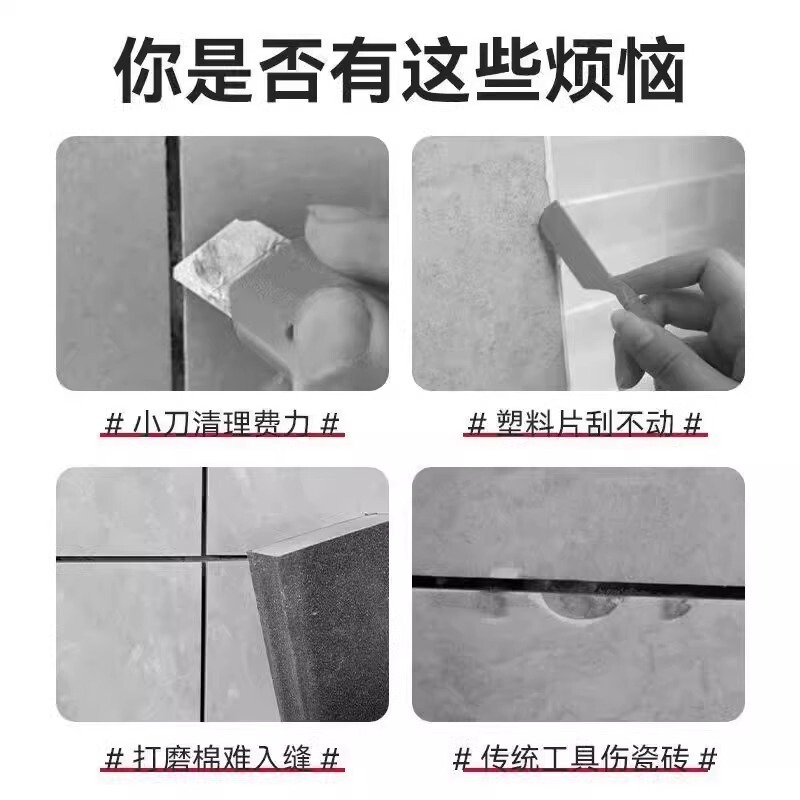 你是否有这些烦恼

# 小刀清理费力 #

# 塑料片刮不动 #

# 打磨棉难入缝 #

# 传统工具伤瓷砖 #