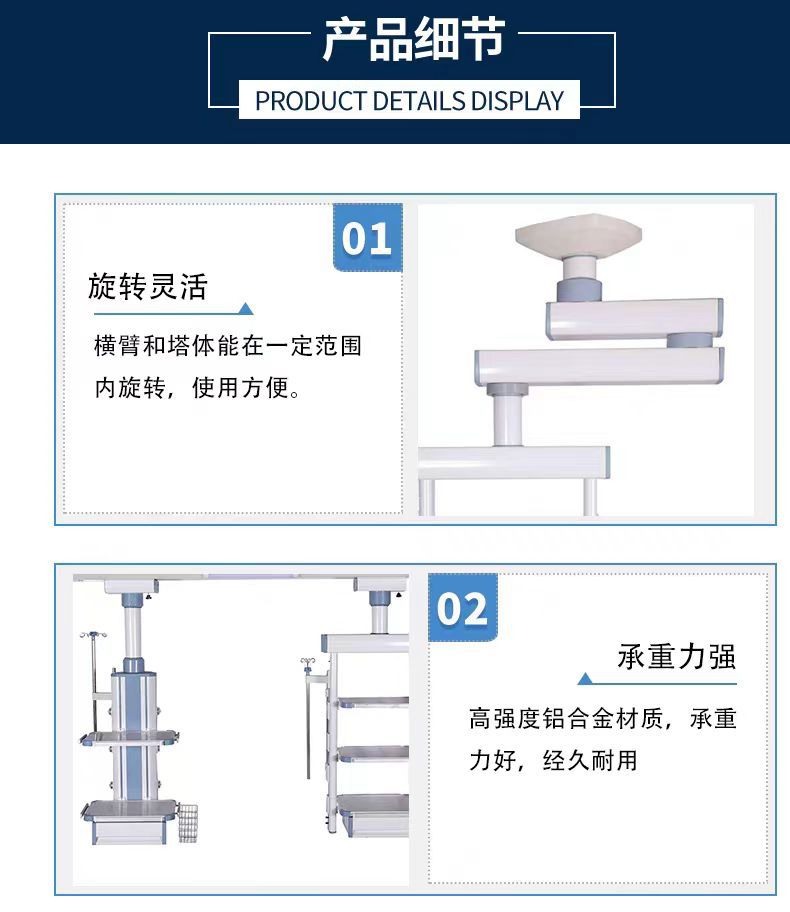 产品细节

PRODUCT DETAILS DISPLAY

01

旋转灵活

横臂和塔体能在一定范围内旋转，使用方便。

02

承重力强

高强度铝合金材质，承重力好，经久耐用