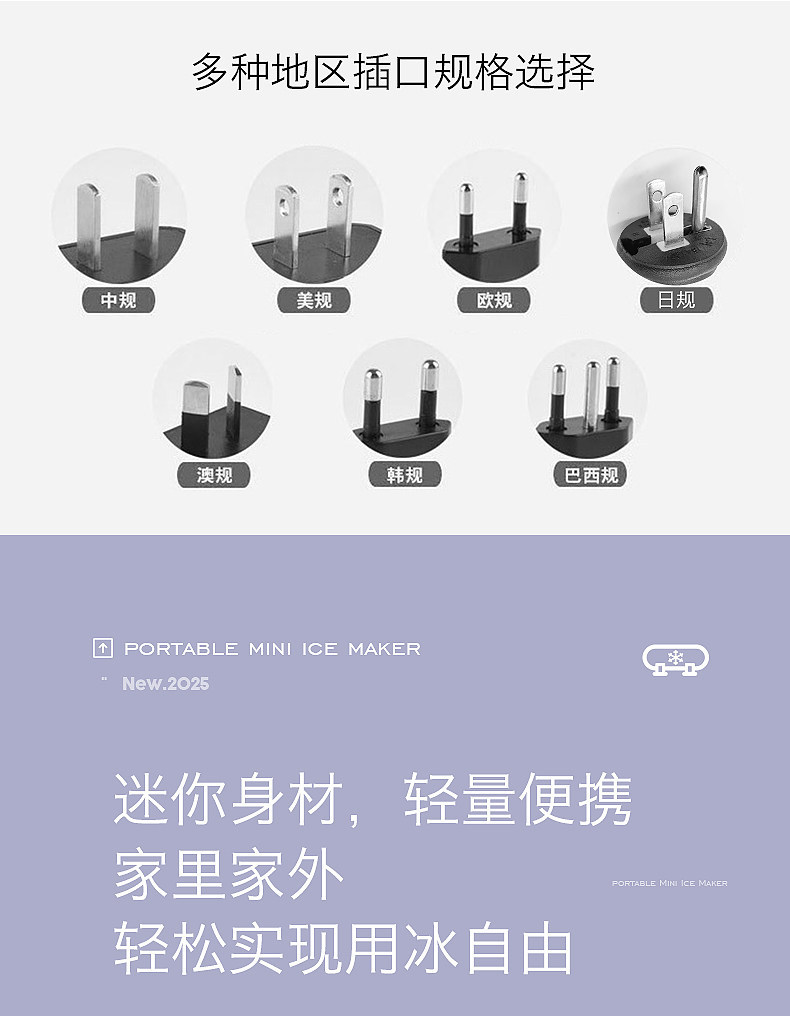 多种地区插口规格选择

中规

美规

欧规

日规

澳规

韩规

巴西规

PORTABLE MINI ICE MAKER

" New.2025

迷你身材，轻量便携
家里家外
轻松实现用冰自由

PORTABLE MINI ICE MAKER