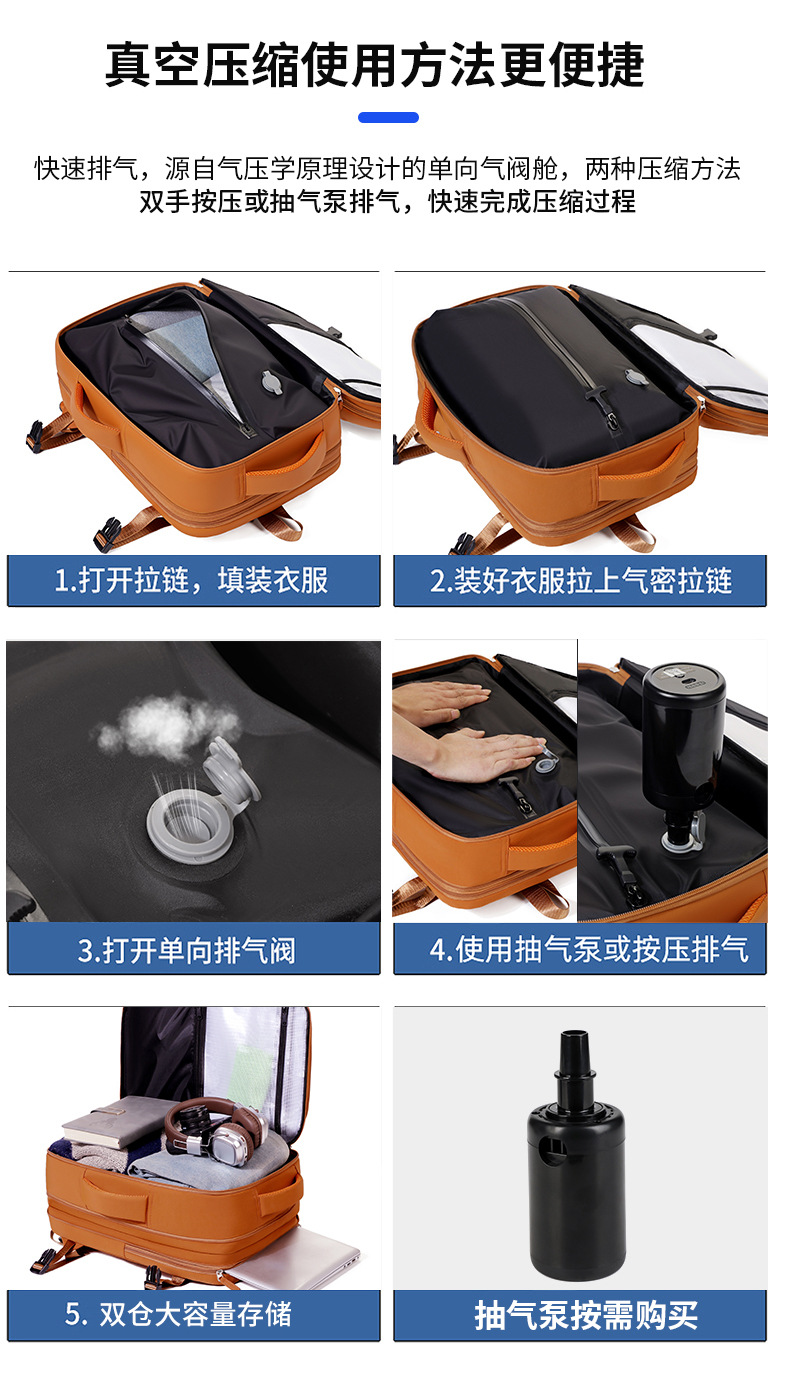 真空压缩使用方法更便捷

快速排气，源自气压学原理设计的单向气阀舱，两种压缩方法
双手按压或抽气泵排气，快速完成压缩过程

1.打开拉链，填装衣服

2.装好衣服拉上气密拉链

3.打开单向排气阀

4.使用抽气泵或按压排气

5. 双仓大容量存储

抽气泵按需购买