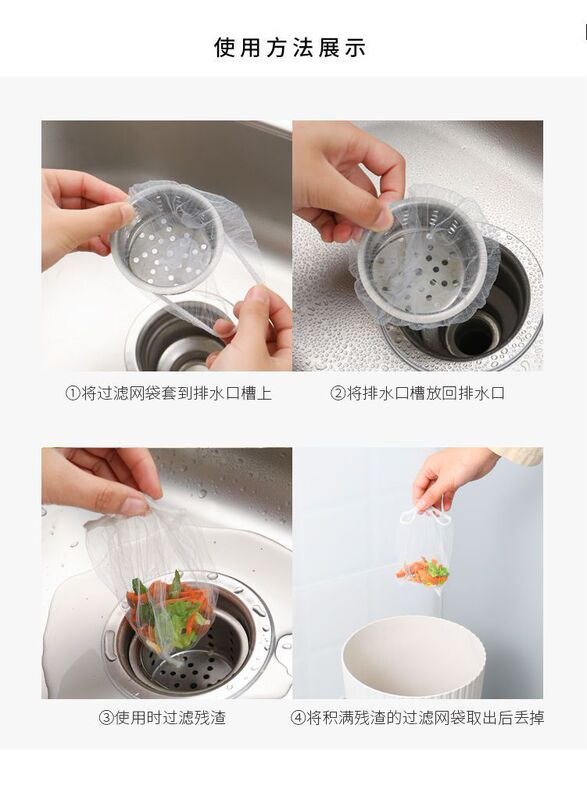 使用方法展示

①将过滤网袋套到排水口槽上

②将排水口槽放回排水口

③使用时过滤残渣

④将积满残渣的过滤网袋取出后丢掉