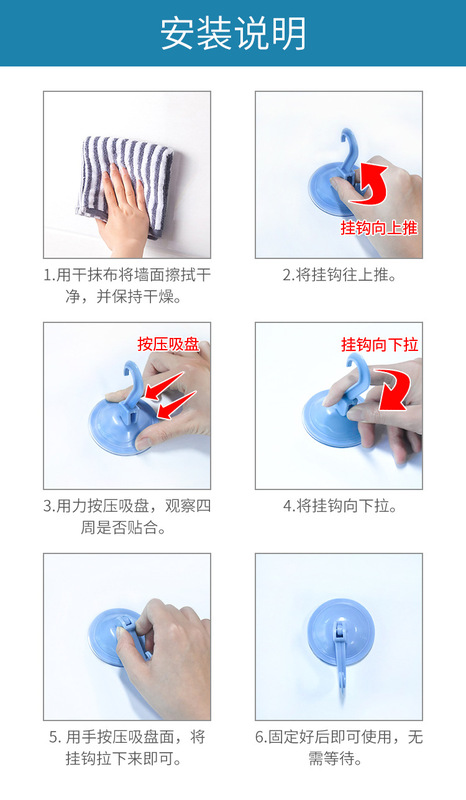 安装说明

1.用干抹布将墙面擦拭干净，并保持干燥。

挂钩向上推

2.将挂钩往上推。

按压吸盘

3.用力按压吸盘，观察四周是否贴合。

挂钩向下拉

4.将挂钩向下拉。

5. 用手按压吸盘面，将挂钩拉下来即可。

6.固定好后即可使用，无需等待。