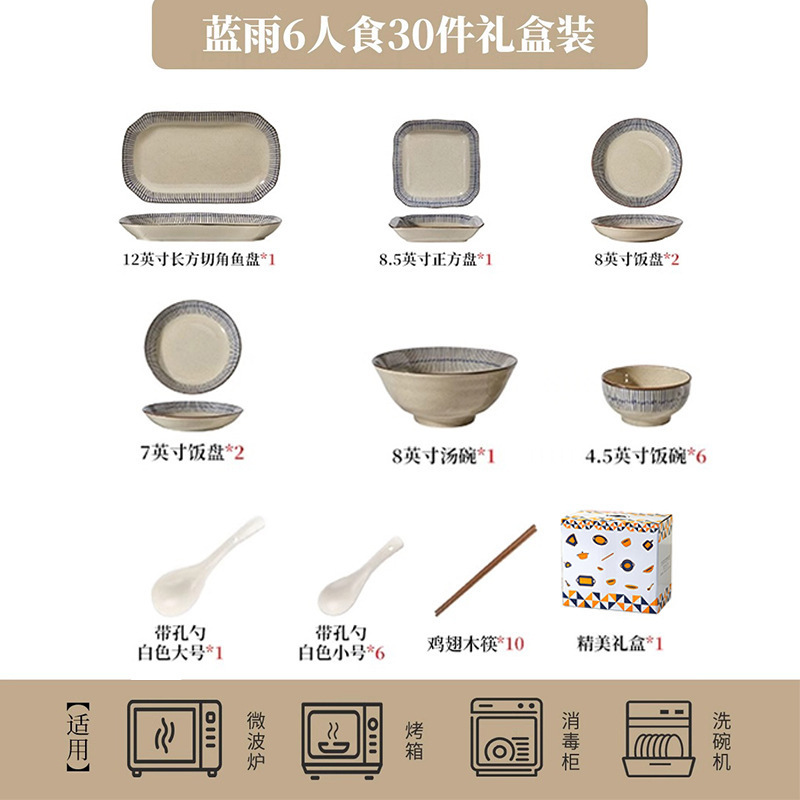 蓝雨6人食30件礼盒装

12英寸长方切角鱼盘*1

8.5英寸正方盘*1

8英寸饭盘*2

7英寸饭盘*2

8英寸汤碗*1

4.5英寸饭碗*6

带孔勺
白色大号*1

带孔勺
白色小号*6

鸡翅木筷*10

精美礼盒*1

【适用】

微波炉

烤箱

消毒柜

洗碗机