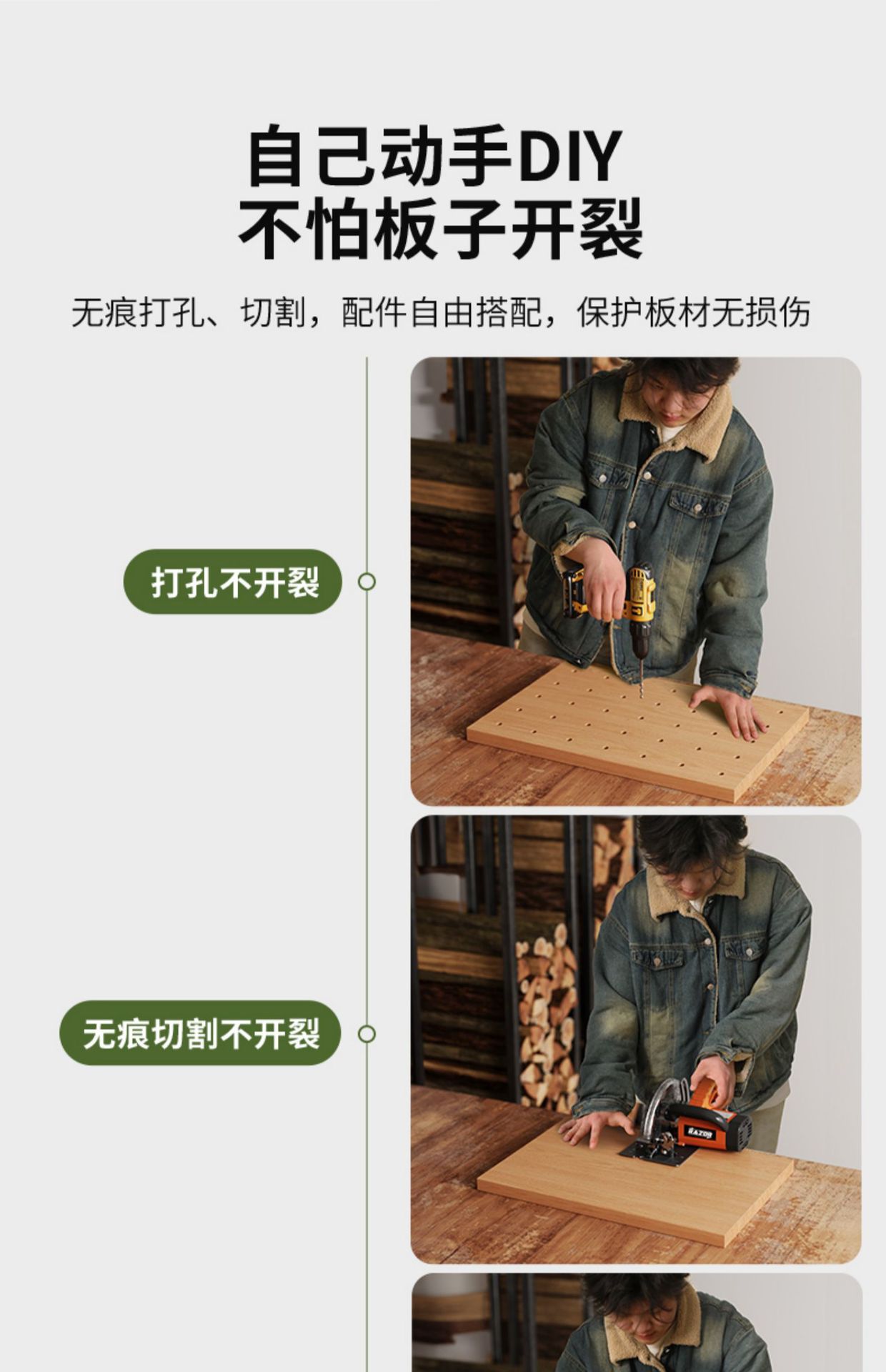 自己动手DIY
不怕板子开裂

无痕打孔、切割，配件自由搭配，保护板材无损伤

打孔不开裂

无痕切割不开裂