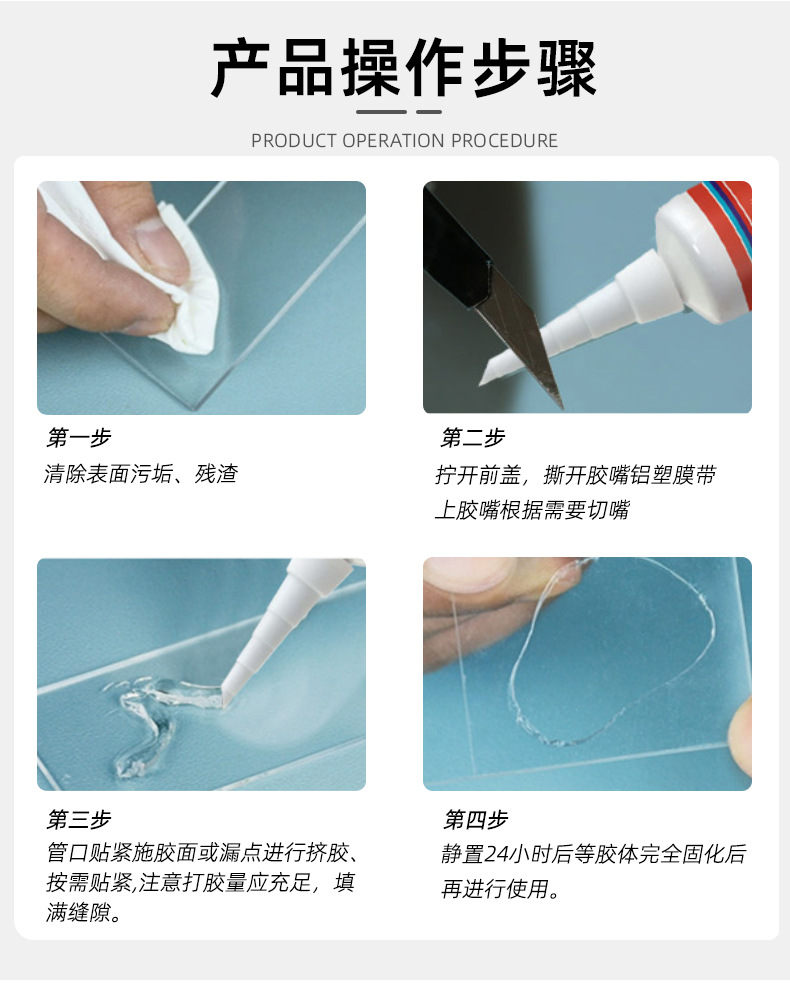 产品操作步骤

PRODUCT OPERATION PROCEDURE

第一步
清除表面污垢、残渣

第二步
拧开前盖，撕开胶嘴铝塑膜带上胶嘴根据需要切嘴

第三步
管口贴紧施胶面或漏点进行挤胶、按需贴紧,注意打胶量应充足，填满缝隙。

第四步
静置24小时后等胶体完全固化后再进行使用。