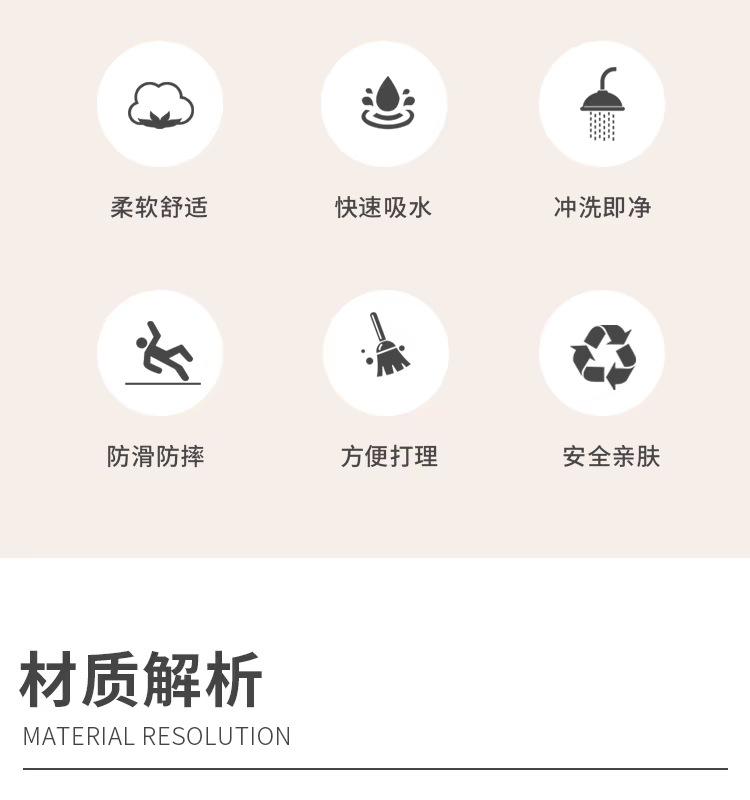 柔软舒适 快速吸水 冲洗即净

防滑防摔 方便打理 安全亲肤

材质解析

MATERIAL RESOLUTION