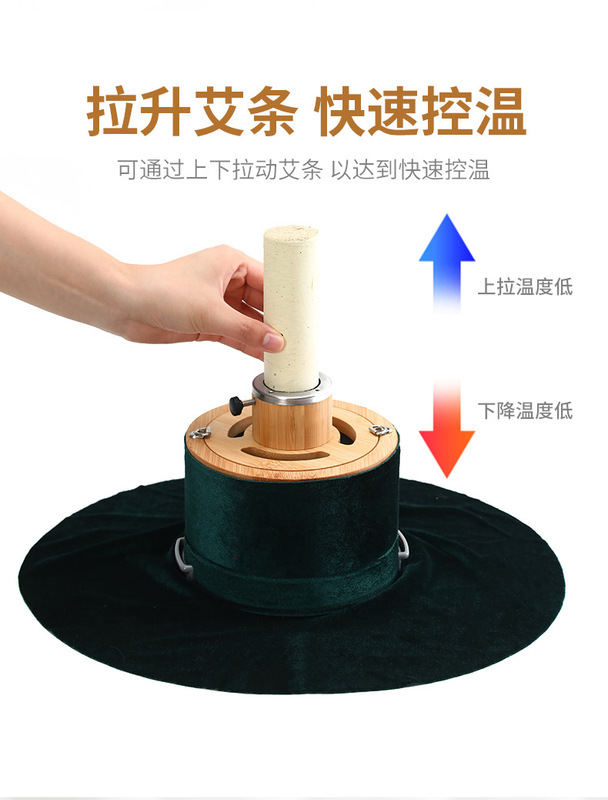 拉升艾条 快速控温

可通过上下拉动艾条 以达到快速控温

上拉温度低

下降温度低