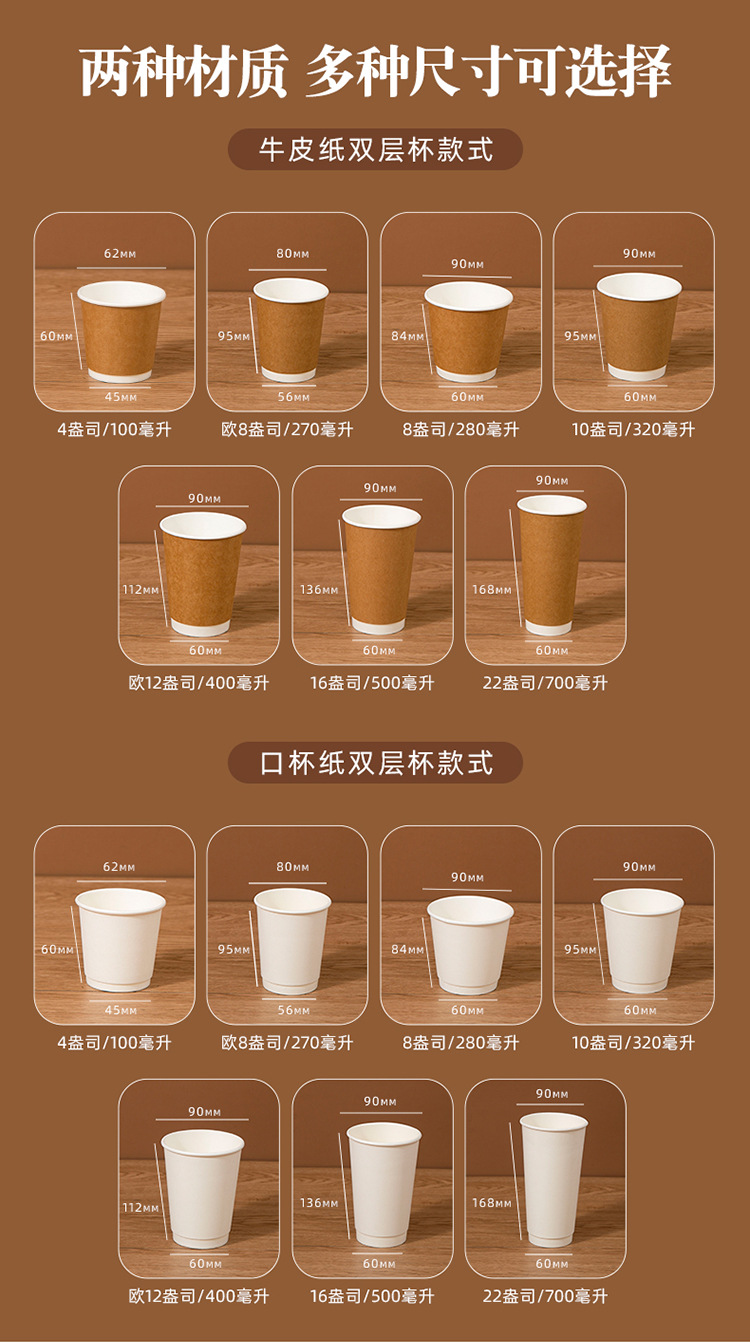 两种材质 多种尺寸可选择

牛皮纸双层杯款式

62MM
60MM
45MM
4盎司/100毫升

80MM
95MM
56MM
欧8盎司/270毫升

90MM
84MM
60MM
8盎司/280毫升

90MM
95MM
60MM
10盎司/320毫升

90MM
112MM
60MM
欧12盎司/400毫升

90MM
136MM
60MM
16盎司/500毫升

90MM
168MM
60MM
22盎司/700毫升

口杯纸双层杯款式

62MM
60MM
45MM
4盎司/100毫升

80MM
95MM
56MM
欧8盎司/270毫升

90MM
84MM
60MM
8盎司/280毫升

90MM
95MM
60MM
10盎司/320毫升

90MM
112MM
60MM
欧12盎司/400毫升

90MM
136MM
60MM
16盎司/500毫升

90MM
168MM
60MM
22盎司/700毫升