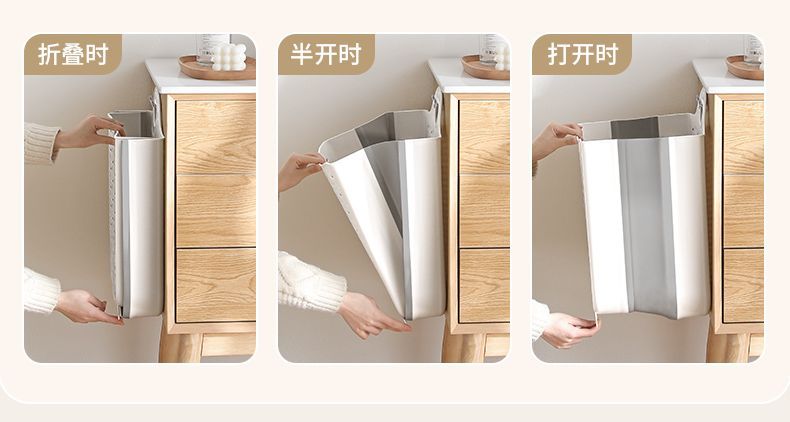 折叠时

半开时

打开时