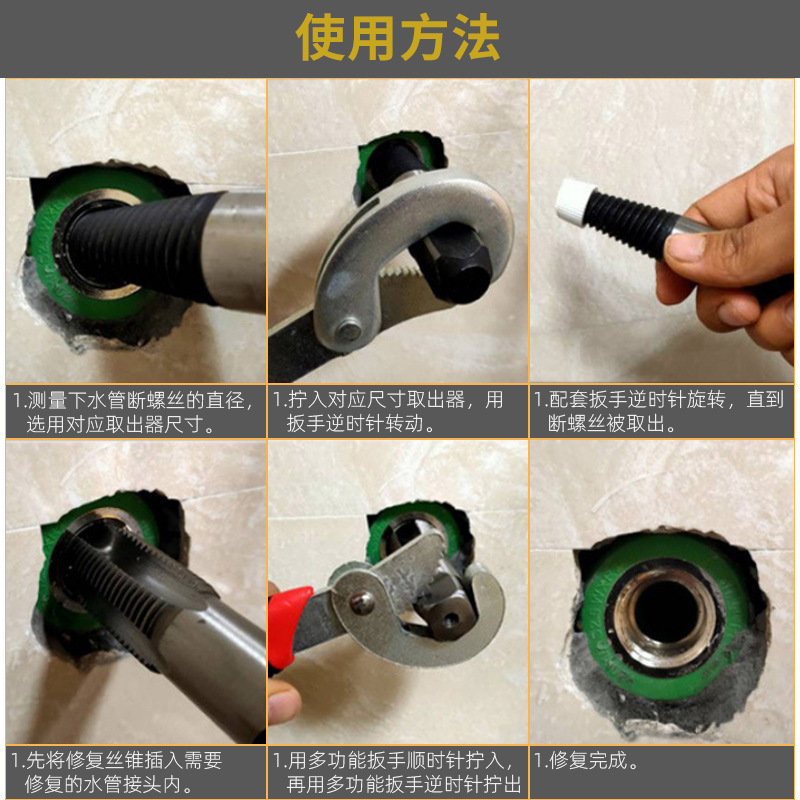 使用方法

1.测量下水管断螺丝的直径，选用对应取出器尺寸。

1.拧入对应尺寸取出器，用扳手逆时针转动。

1.配套扳手逆时针旋转，直到断螺丝被取出。

1.先将修复丝锥插入需要修复的水管接头内。

1.用多功能扳手顺时针拧入，再用多功能扳手逆时针拧出

1.修复完成。